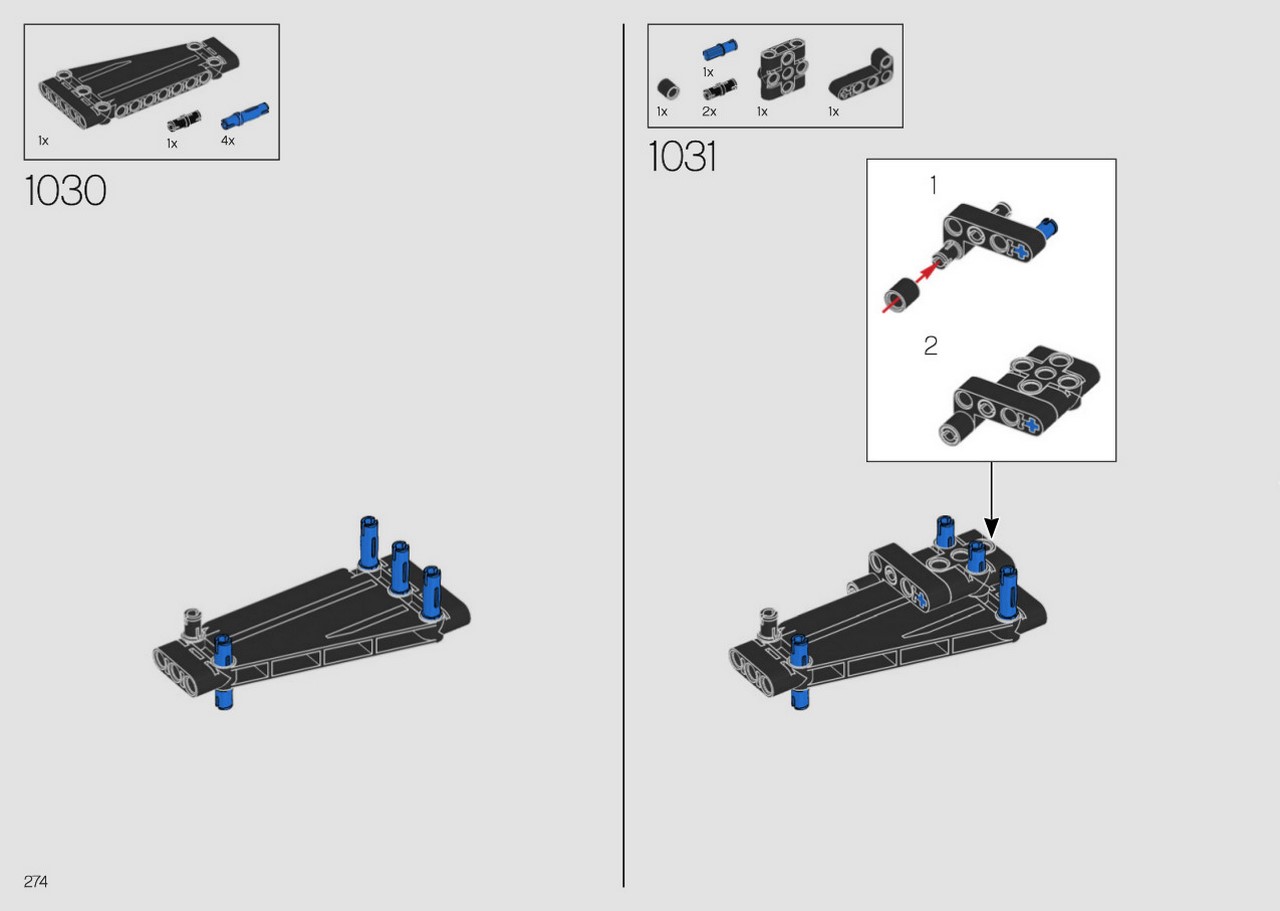 1x
1x
4x

1030

1x
1x
2x
1x
1x

1031

1

2

274