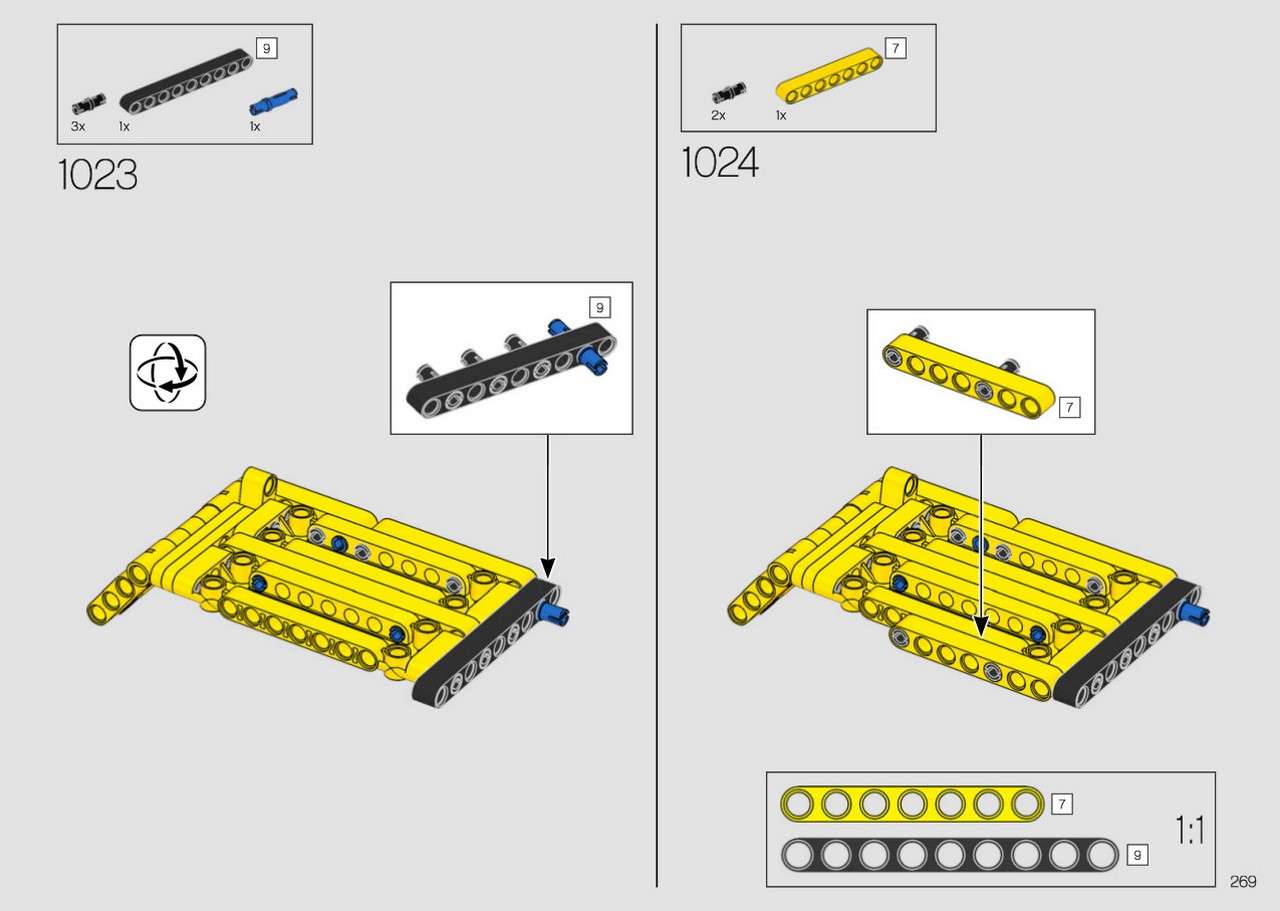 9

3x 1x 1x

1023

9

7

2x 1x

1024

7

7

9

1:1

269