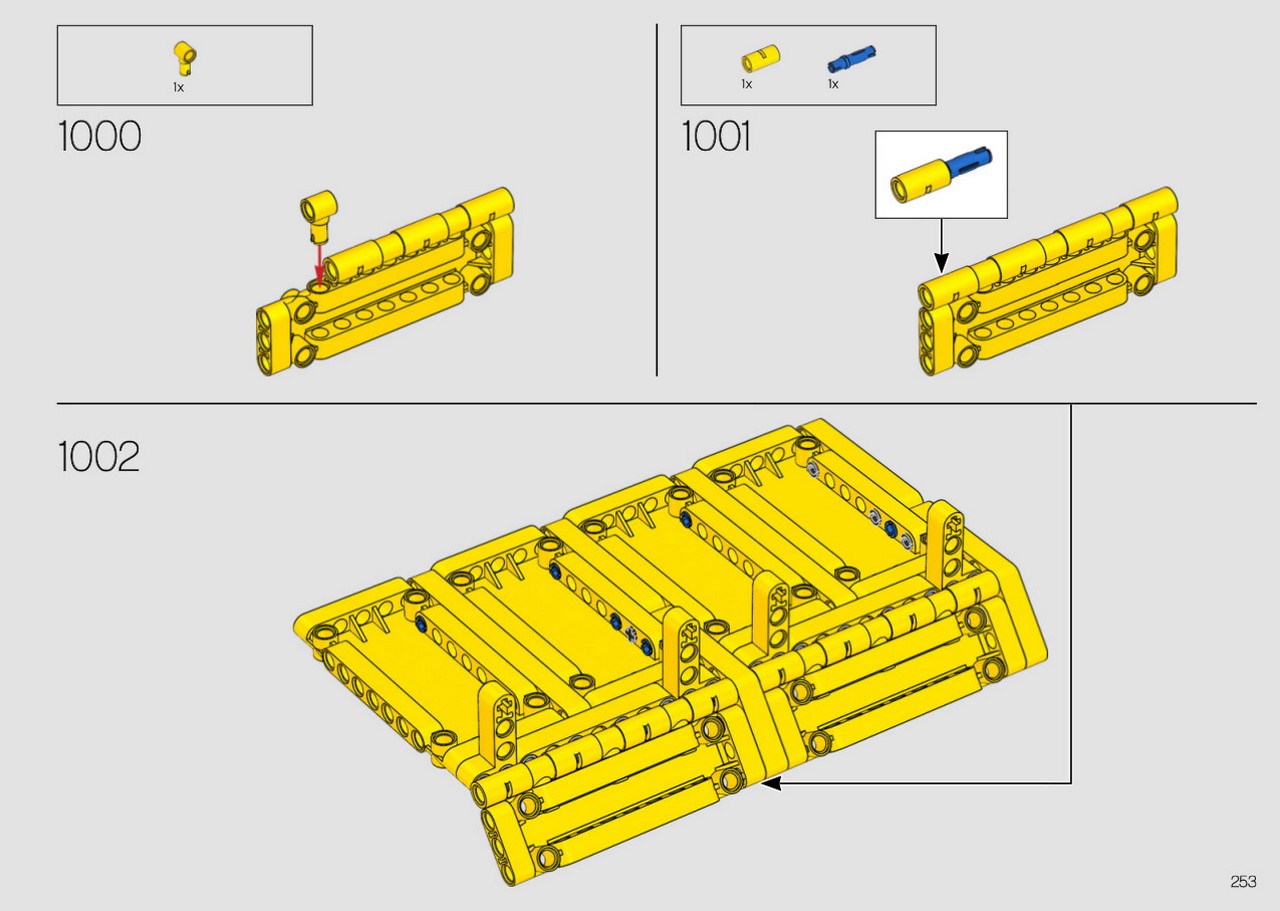 1x

1000

1x

1x

1001

1002

253