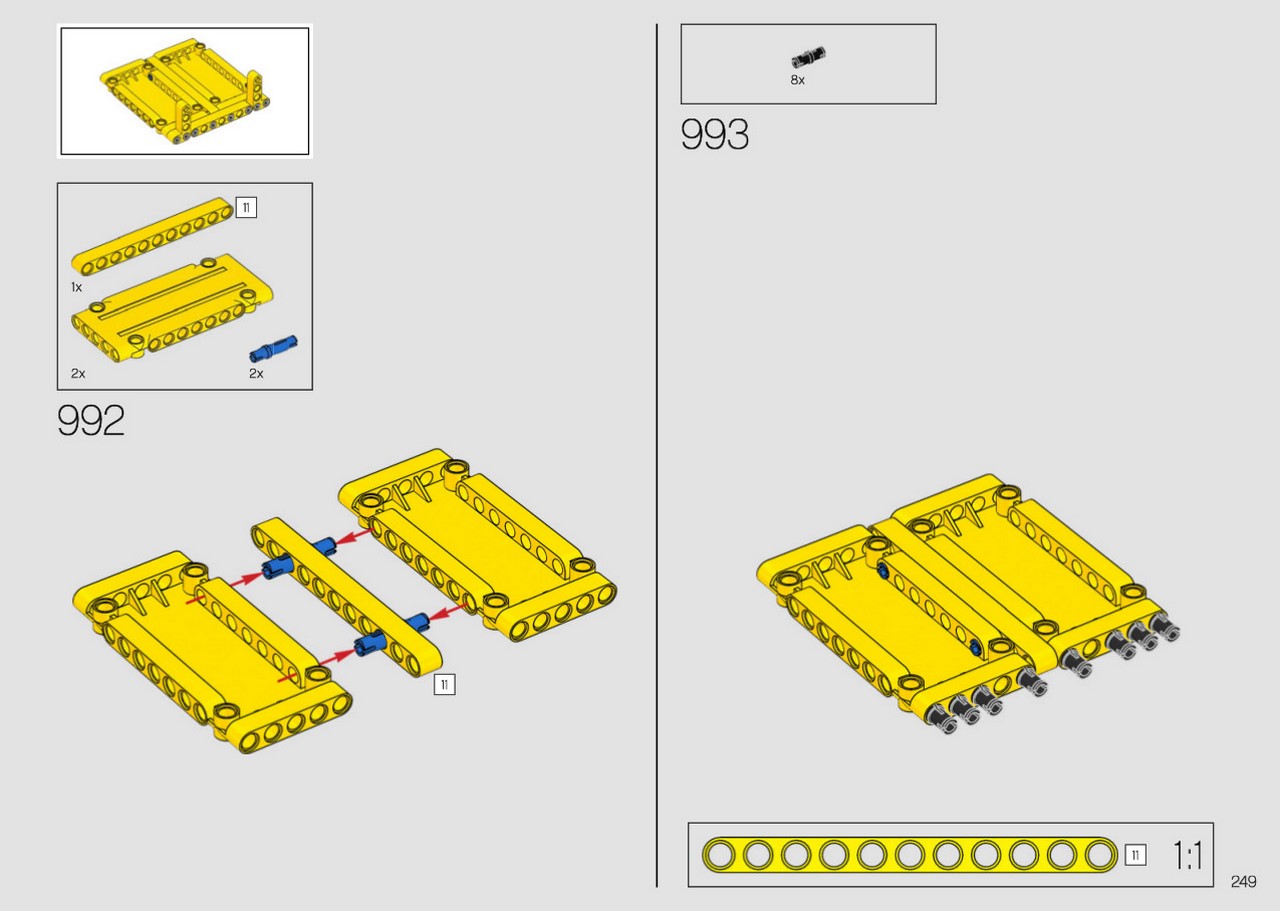 11

1x

2x

2x

992

11

8x

993

11

1:1

249