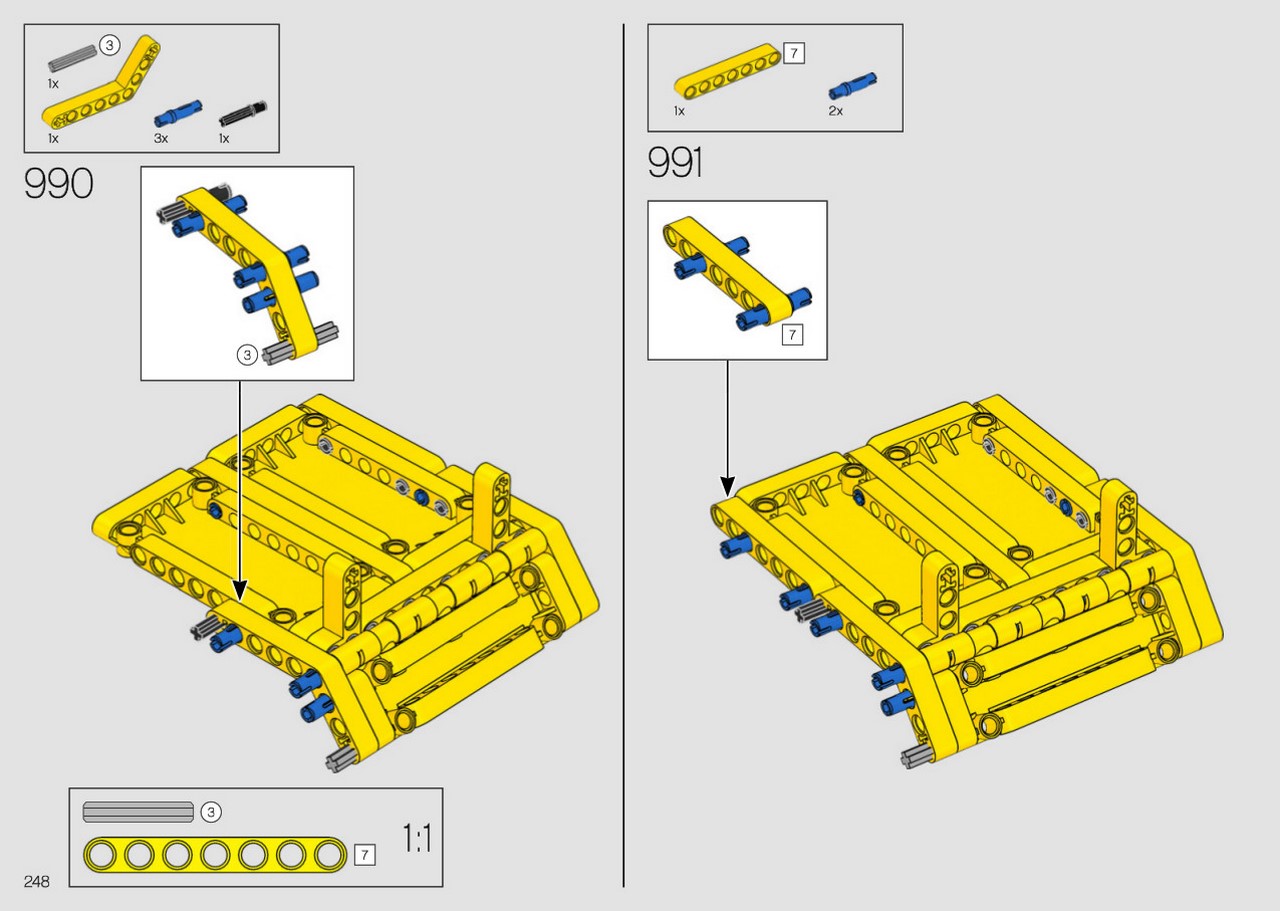 3
1x
1x
3x
1x

990

3

3
7
1:1

248

7
1x
2x

991

7