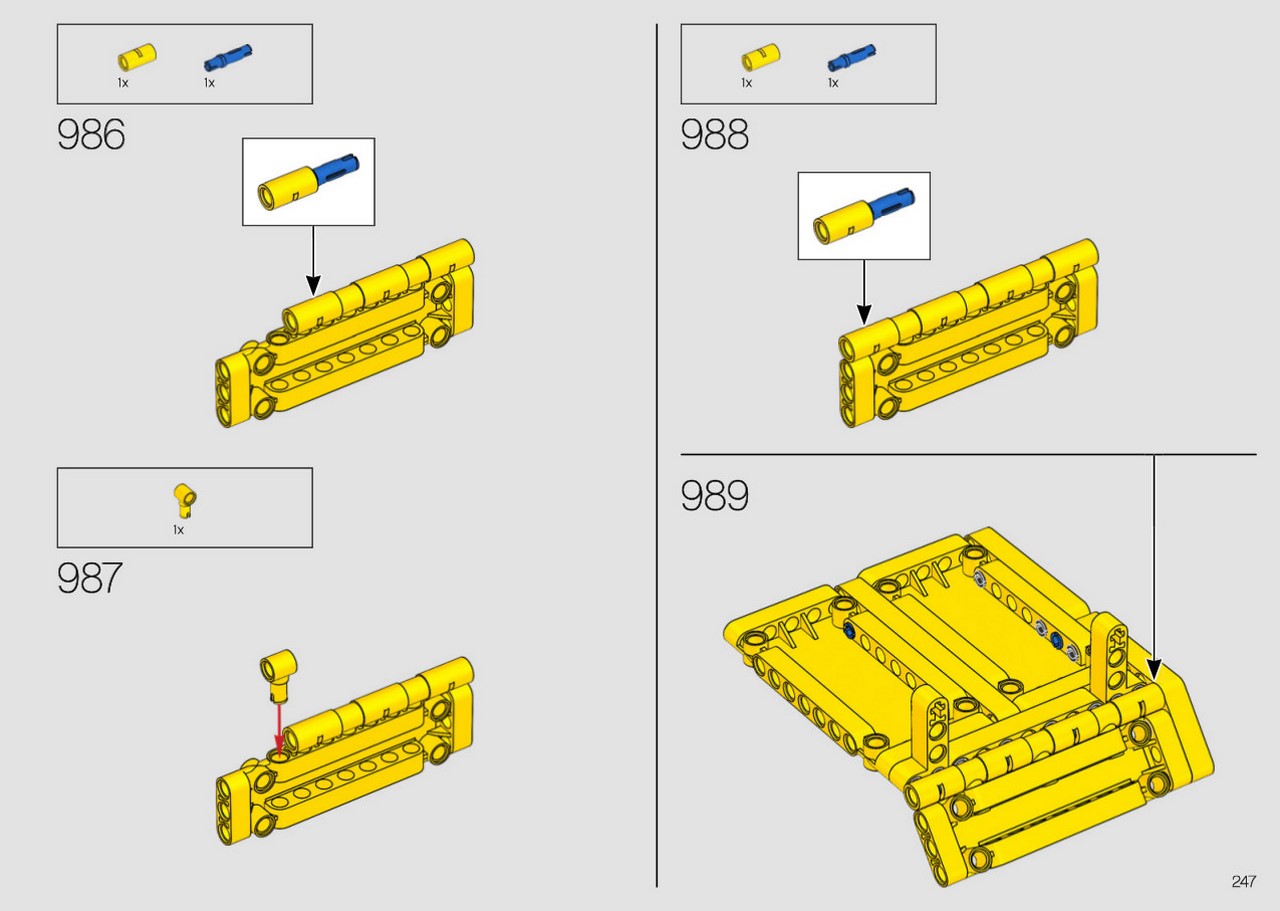 1x 1x

986

1x

987

1x 1x

988

989

247