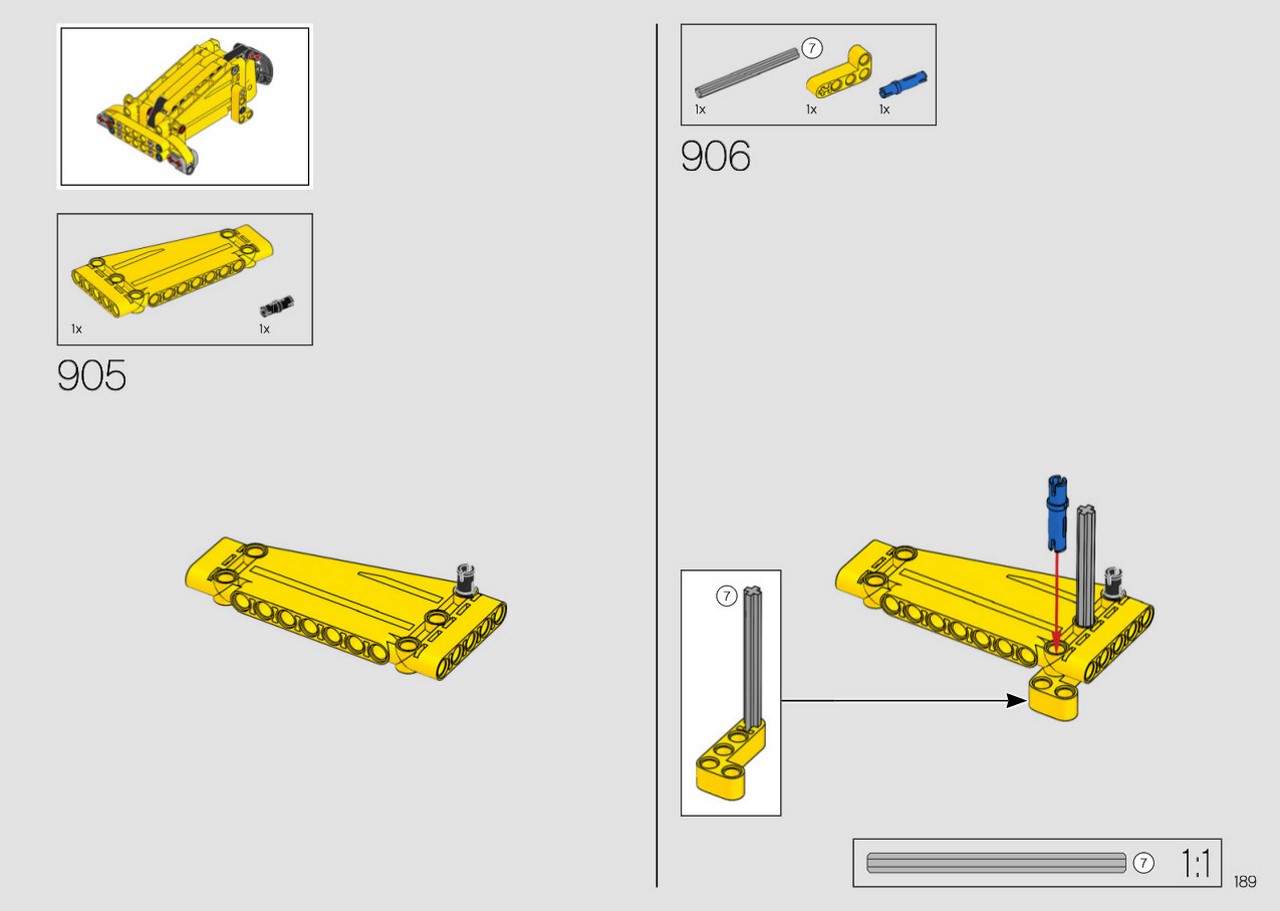 1x
1x

905

7
1x
1x
1x

906

7

7
1:1

189