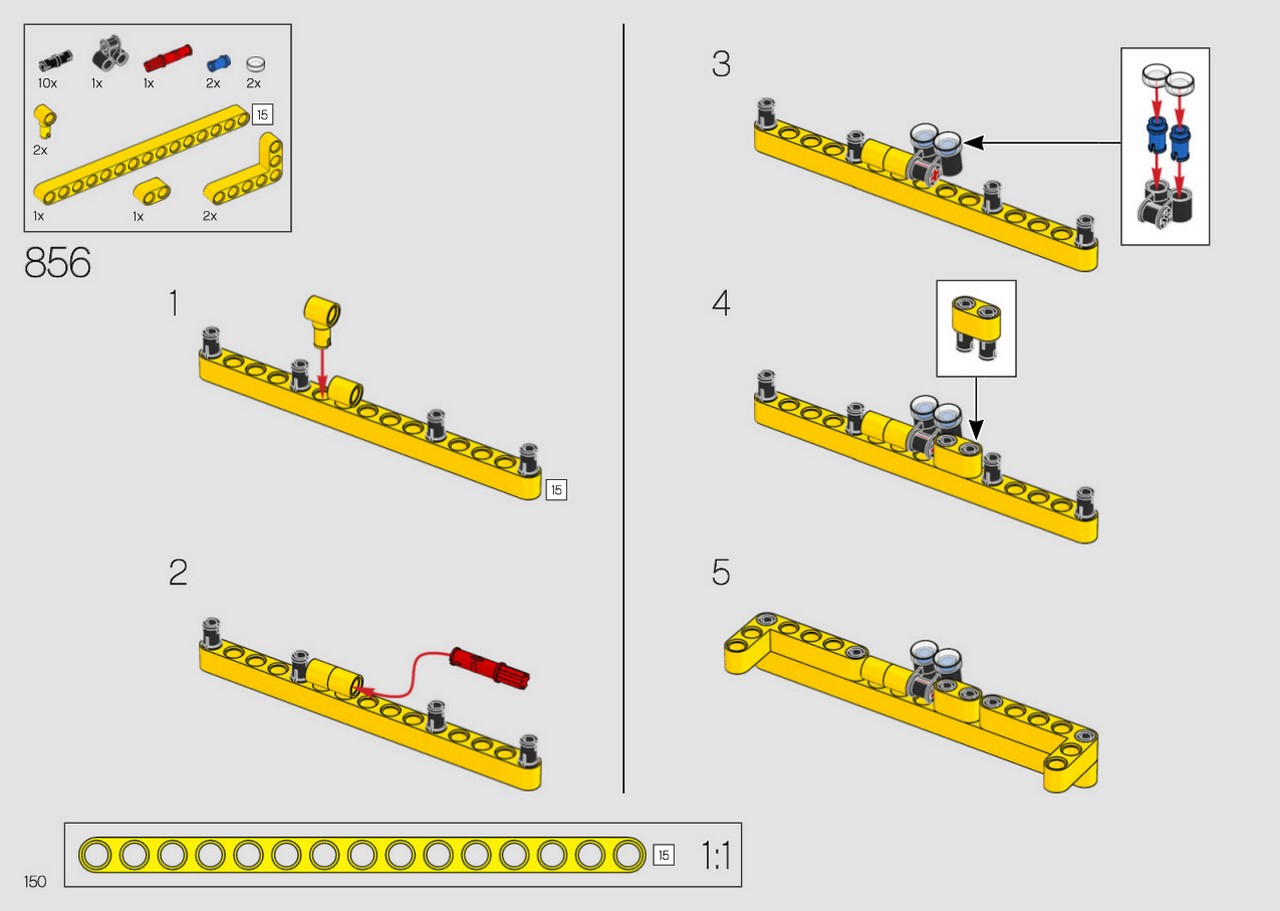 10x 1x 1x 2x 2x

15

2x

1x 1x 2x

856

1

15

2

3

4

5

15 1:1

150