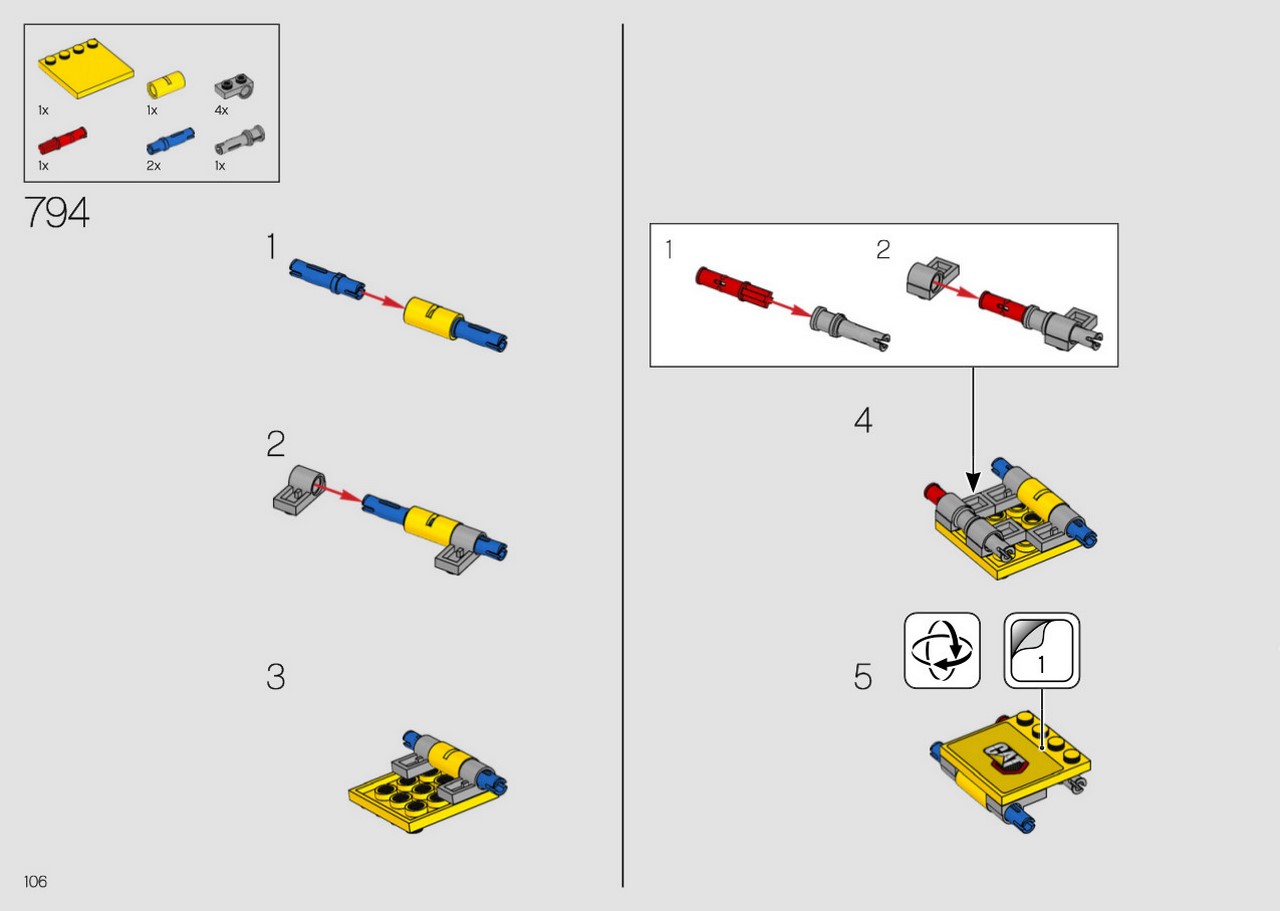 1x
1x
4x
1x
2x
1x

794

1

2

3

1
2

4

5
1

CAT

106