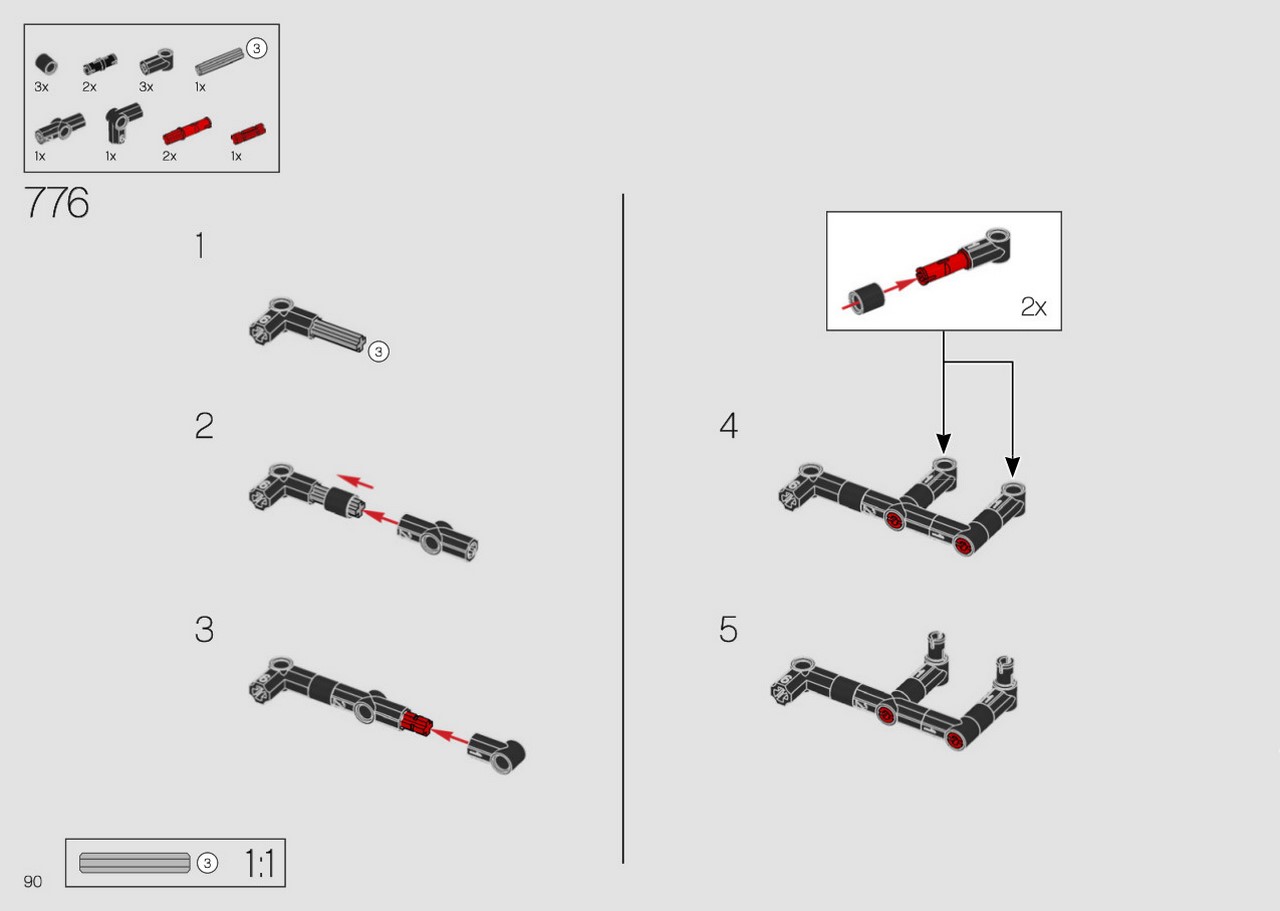 3

3x 2x 3x 1x

1x 1x 2x 1x

776

1

3

2

3

2x

4

5

3 1:1

90