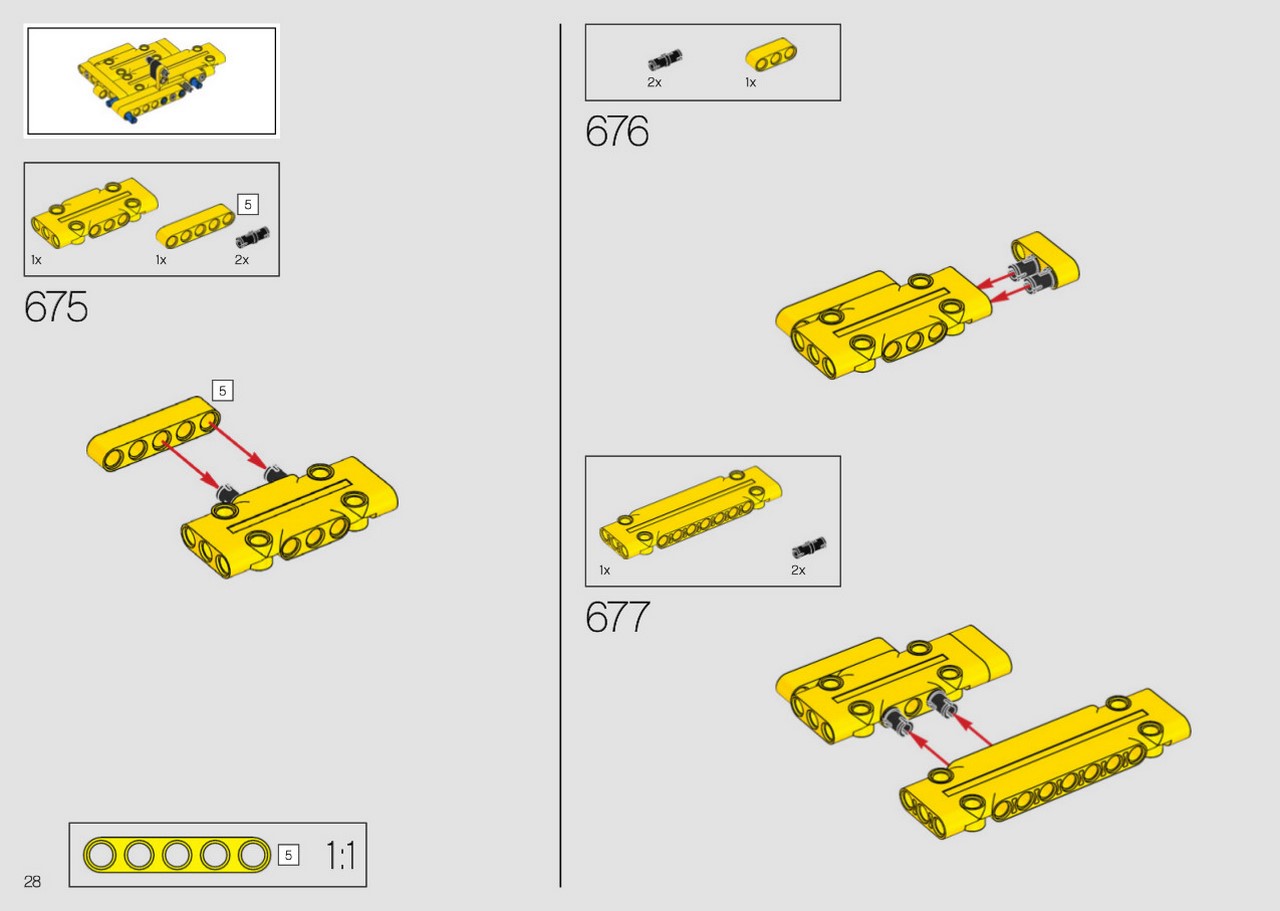 5
1x
1x
2x
675
5
5
1:1
28
2x
1x
676
1x
2x
677