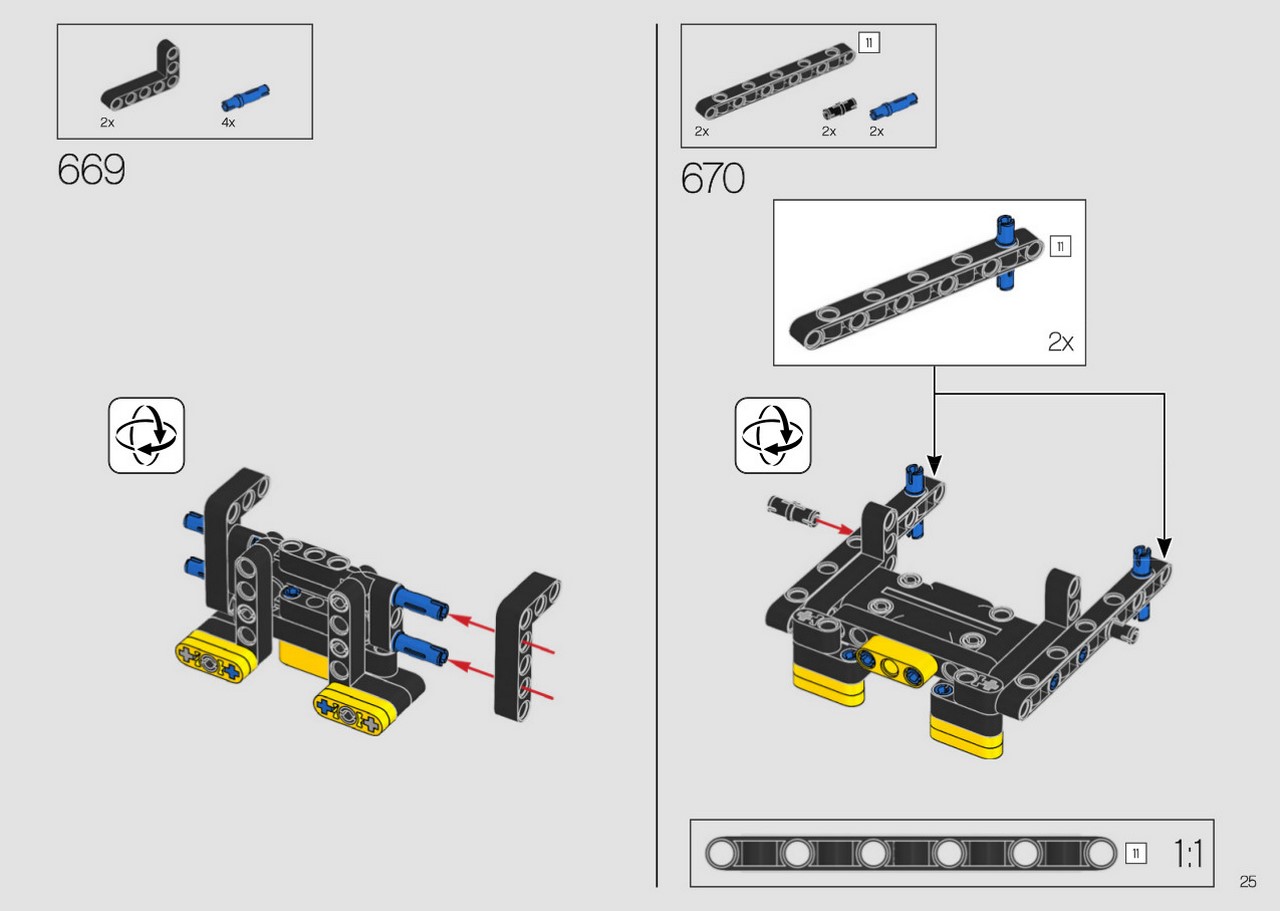 2x 4x

669

11

2x 2x 2x

670

11

2x

11 1:1

25