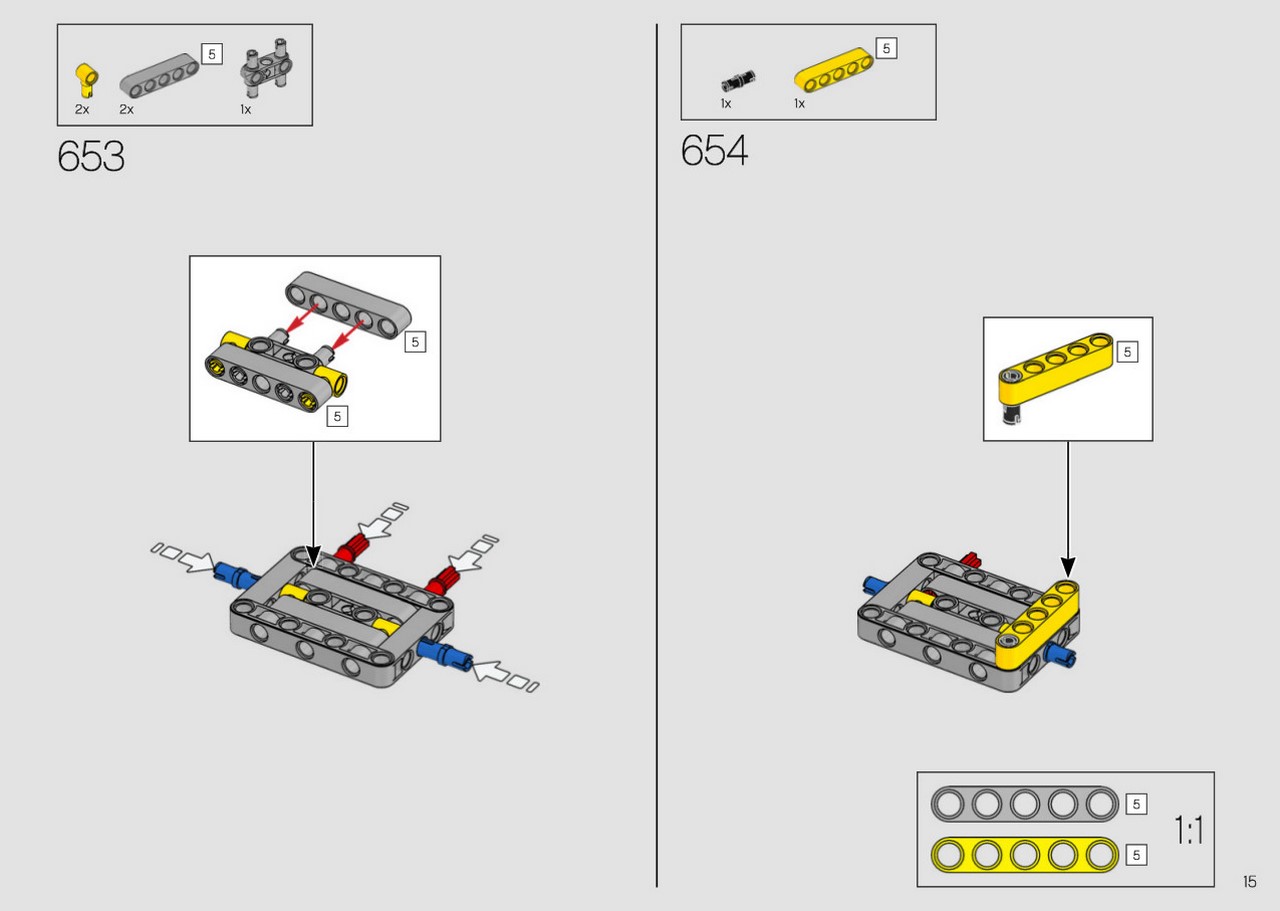 5
2x 2x 1x

653

5

5

5
1x 1x

654

5

5

5

1:1

15