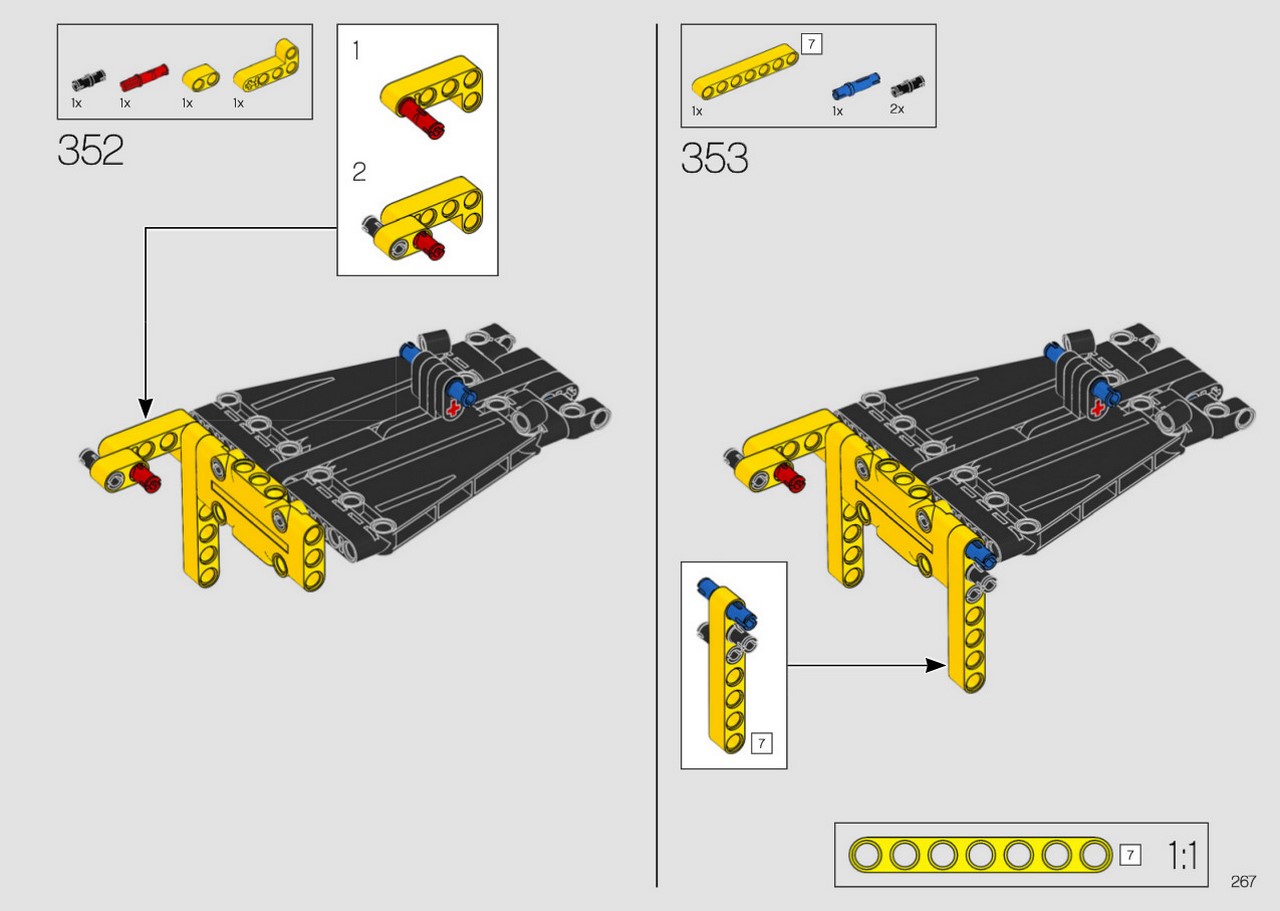 1x 1x 1x 1x

352

1

2

7

1x 1x 2x

353

7

7 1:1

267