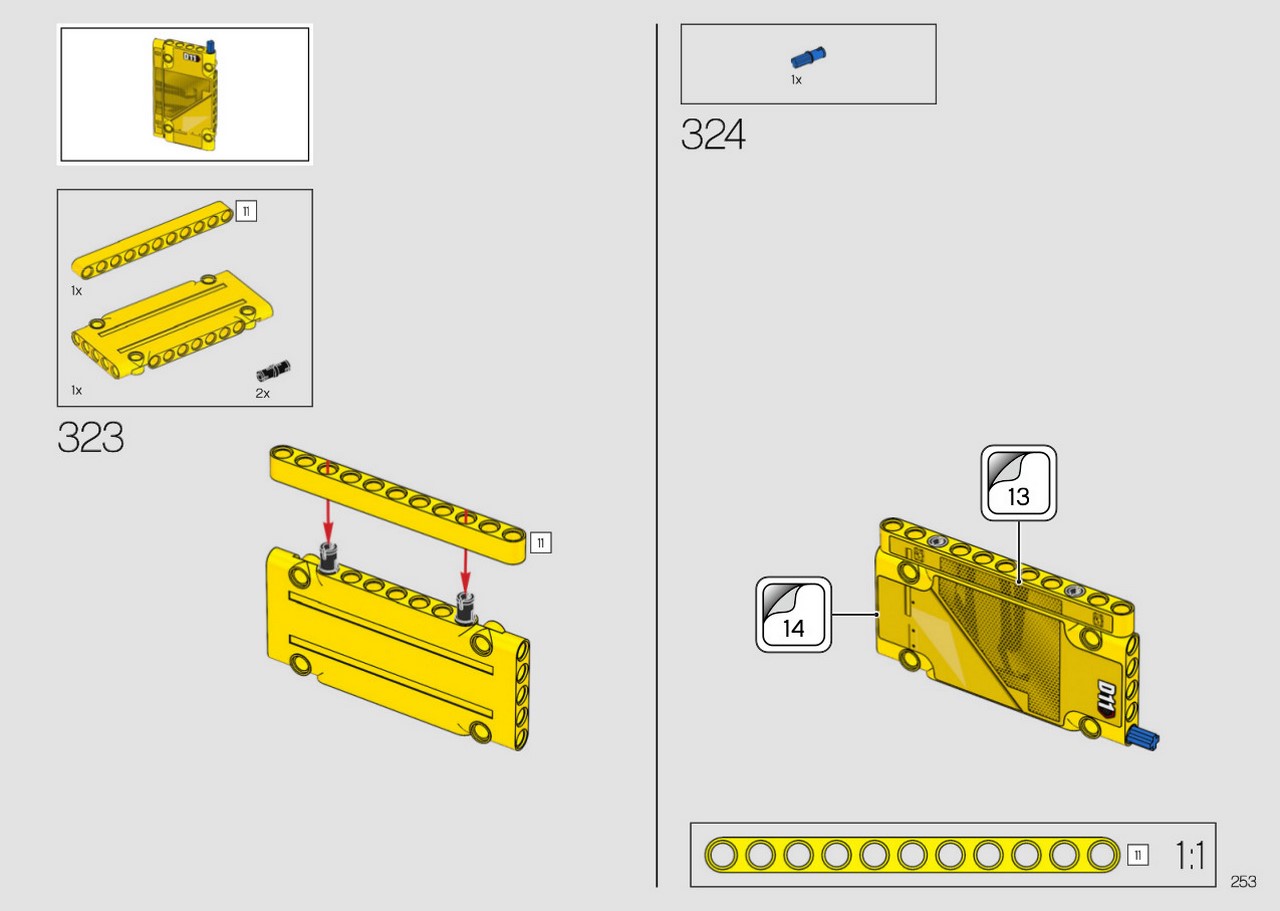 D11

11

1x

1x

2x

323

11

1x

324

13

14

D11

11

1:1

253