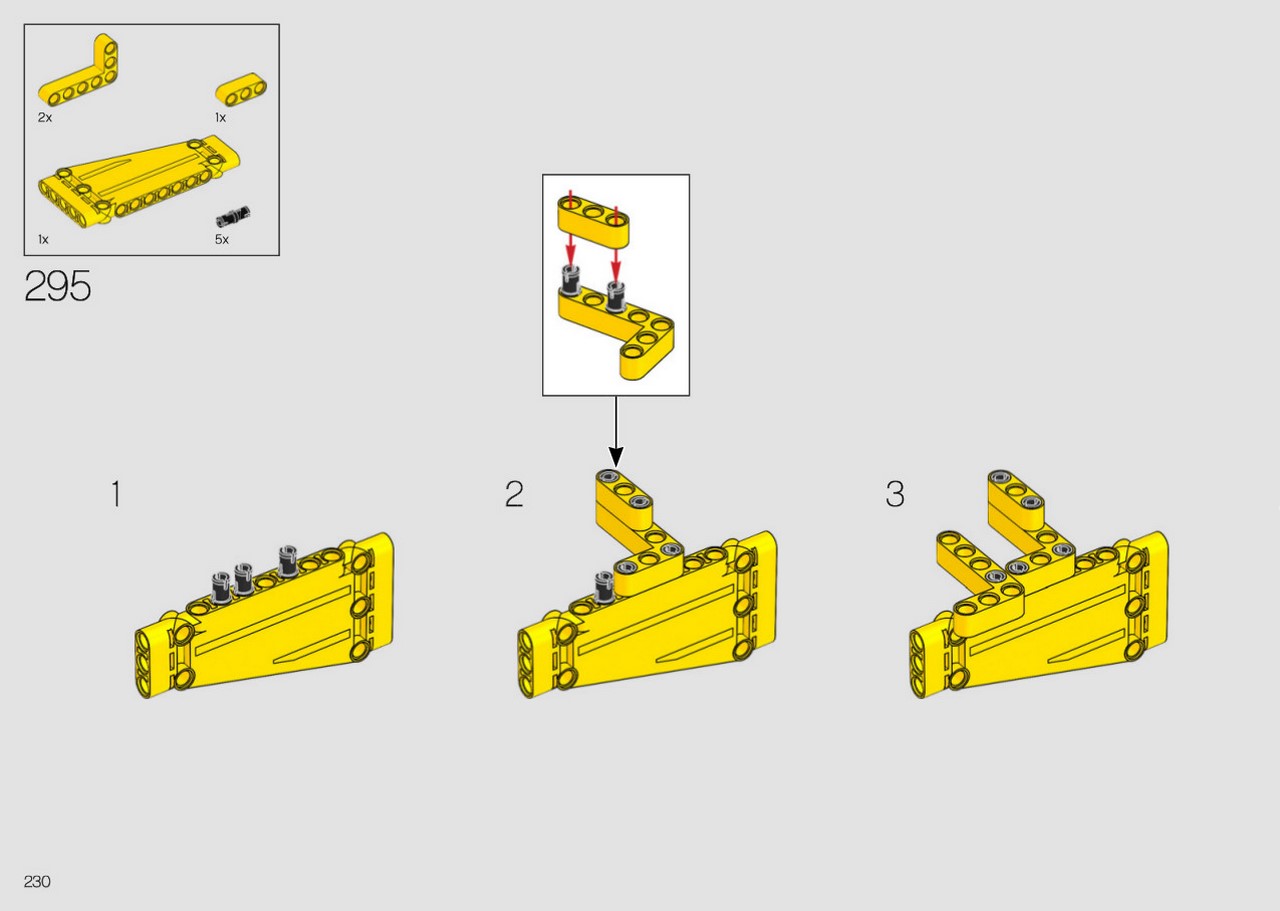 2x
1x
1x
5x

295

1

2

3

230