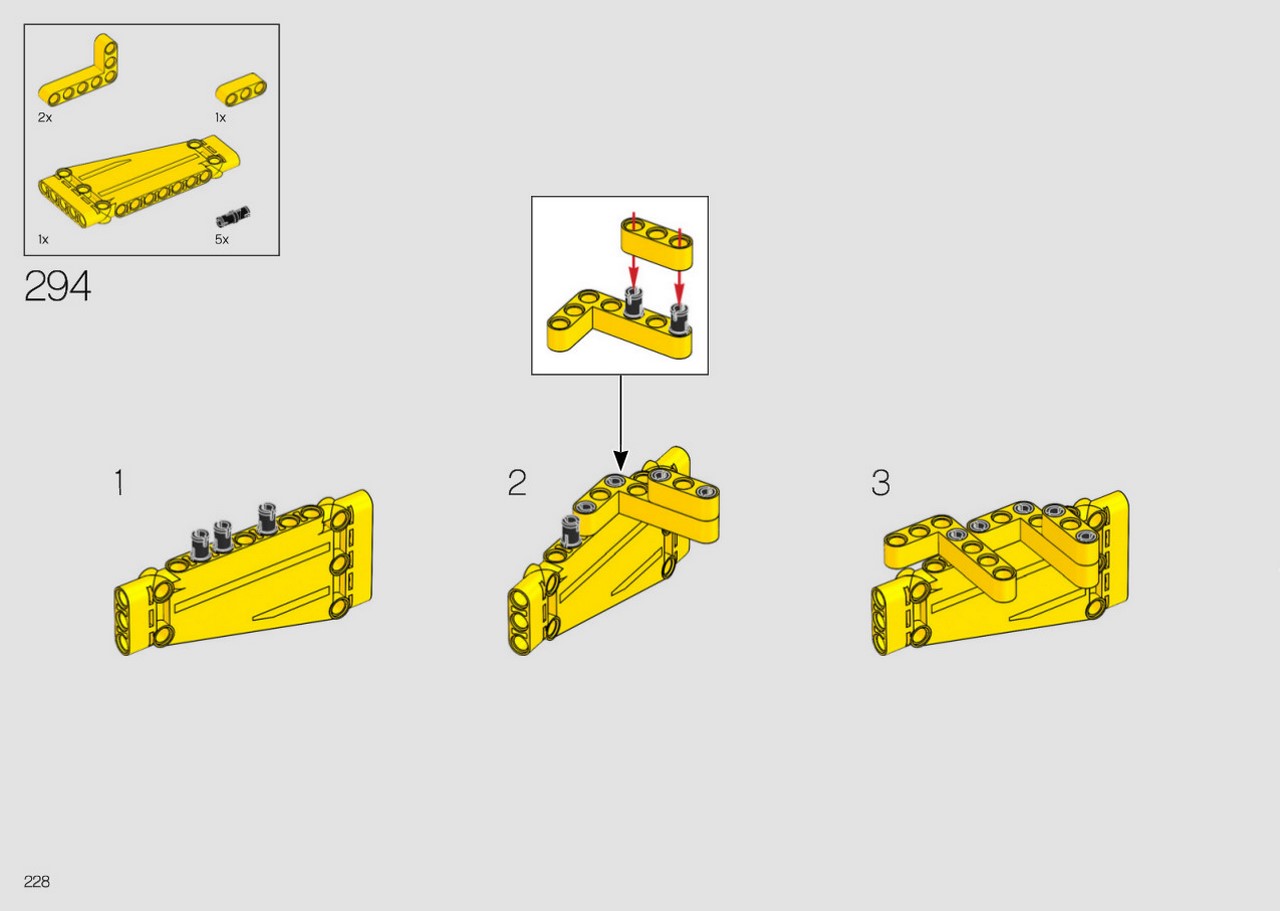 2x
1x
1x
5x
294

1
2
3

228