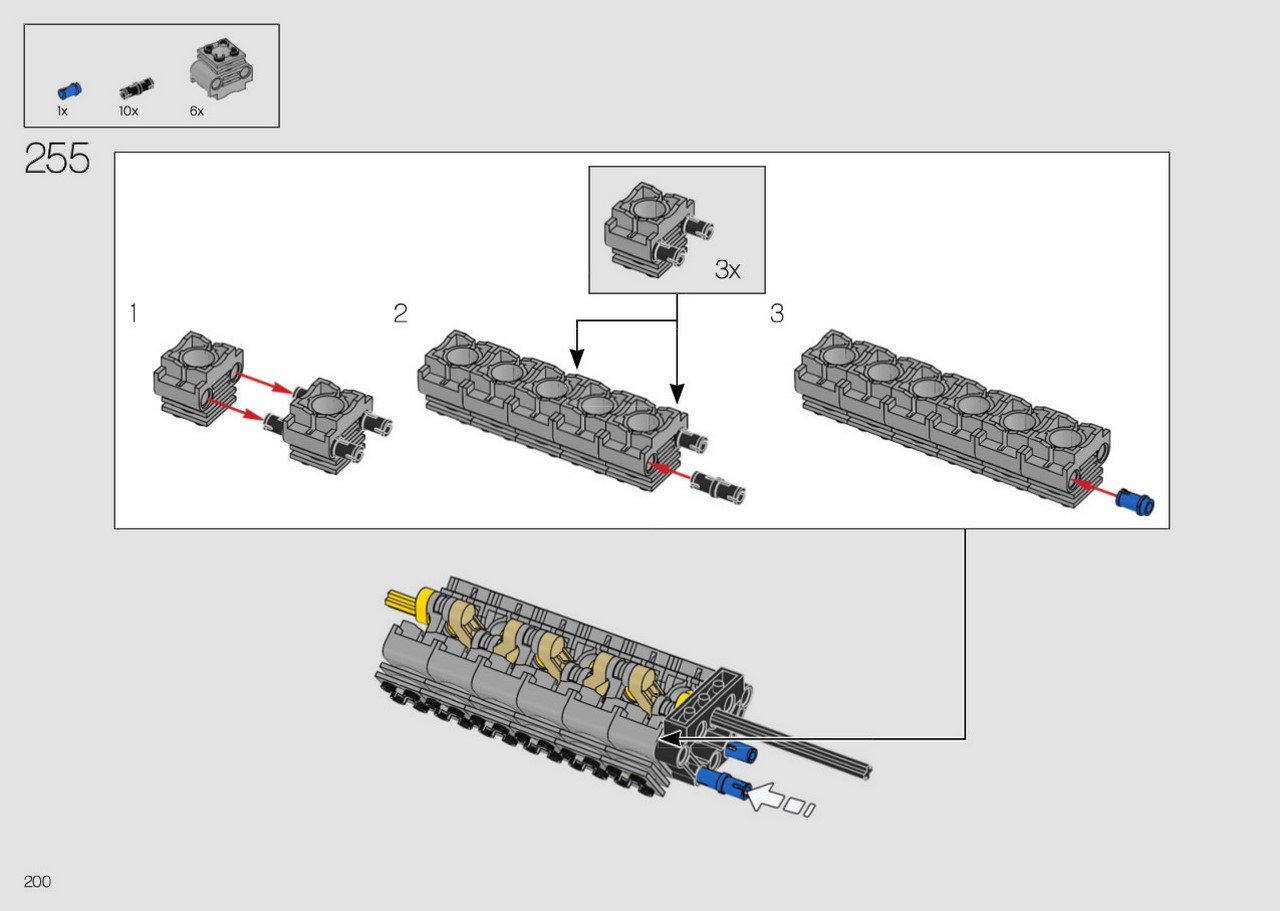 1x
10x
6x

255

3x

1

2

3

200