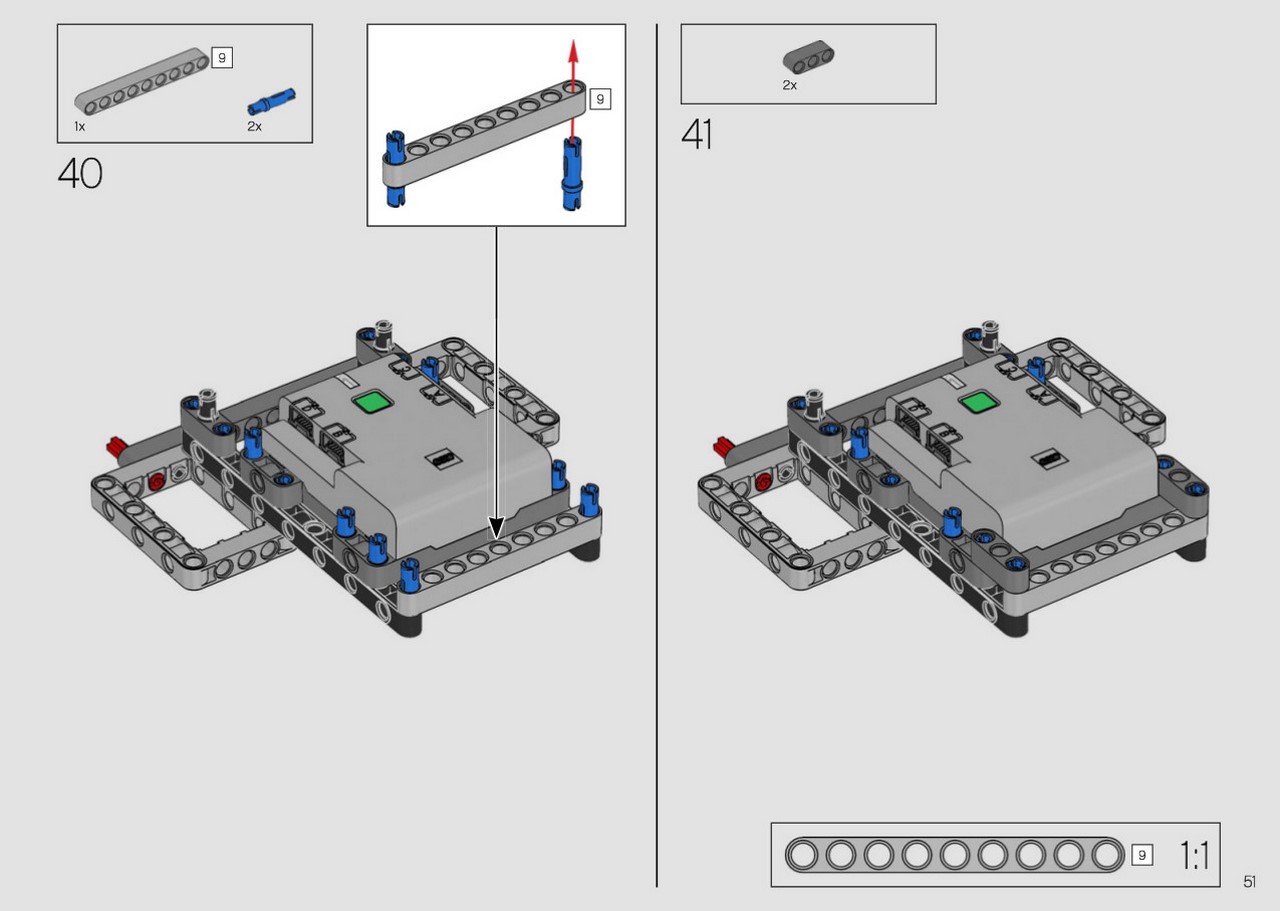 9

1x

2x

40

9

2x

41

9

1:1

51