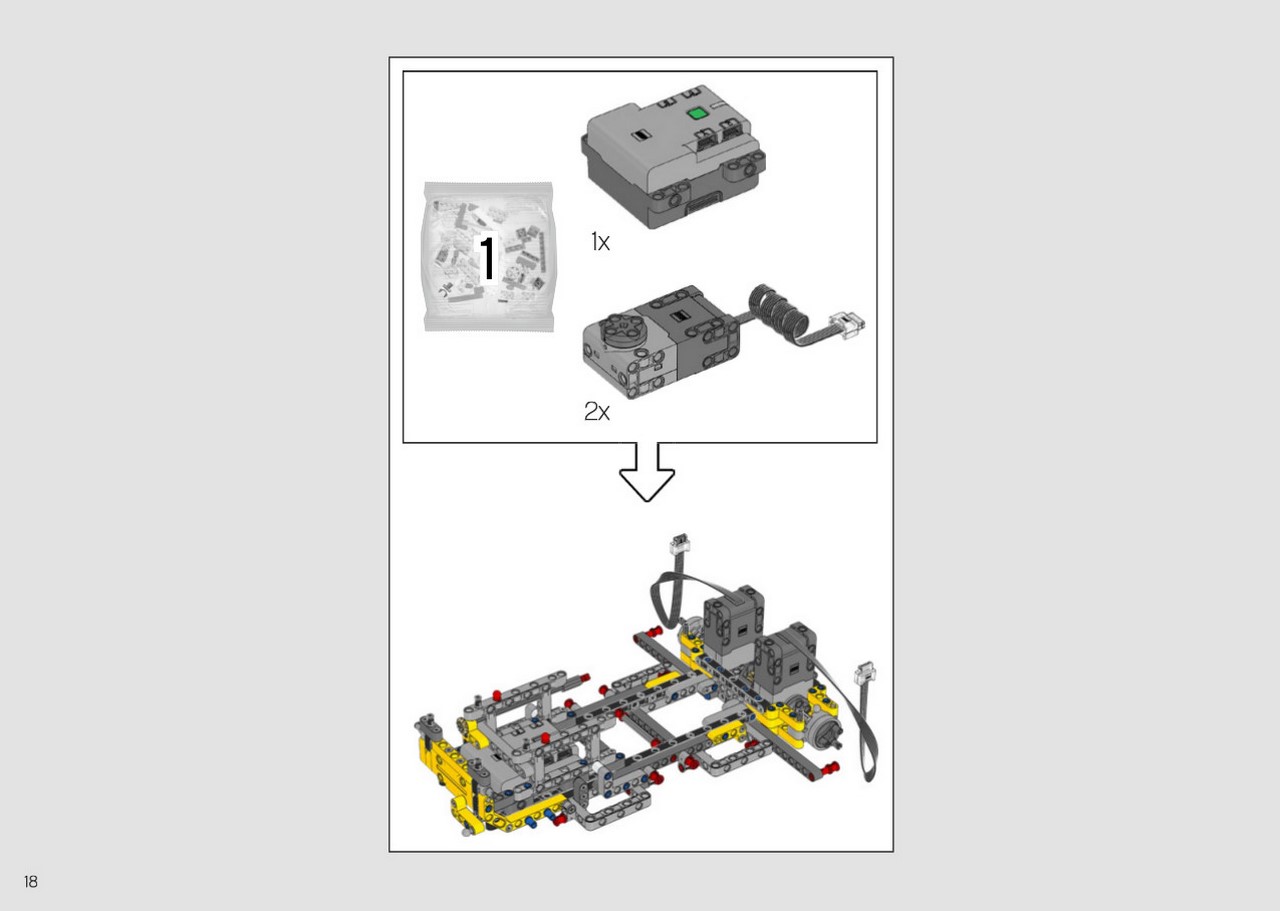 1

1x

2x

18