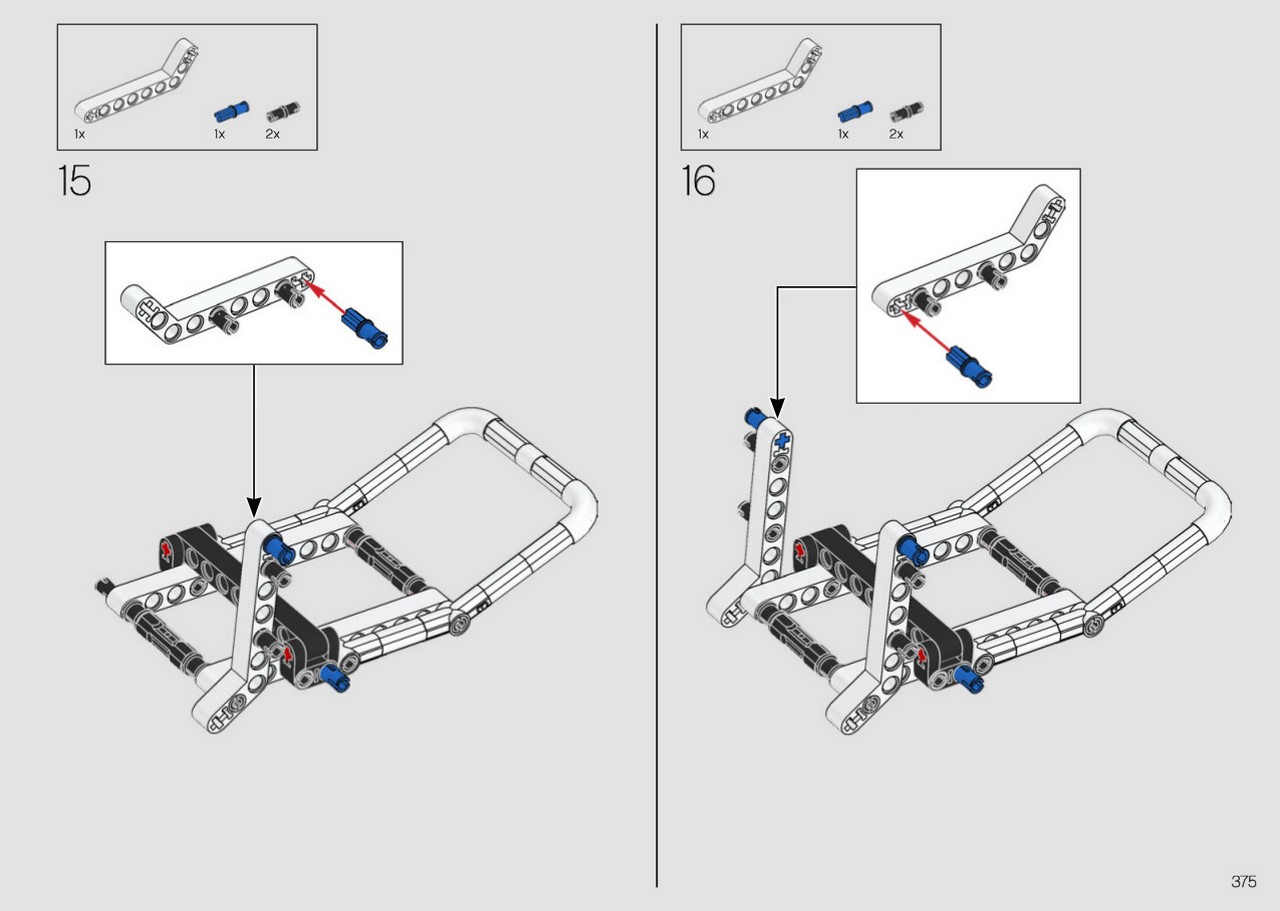 1x 1x 2x

15

1x 1x 2x

16

375