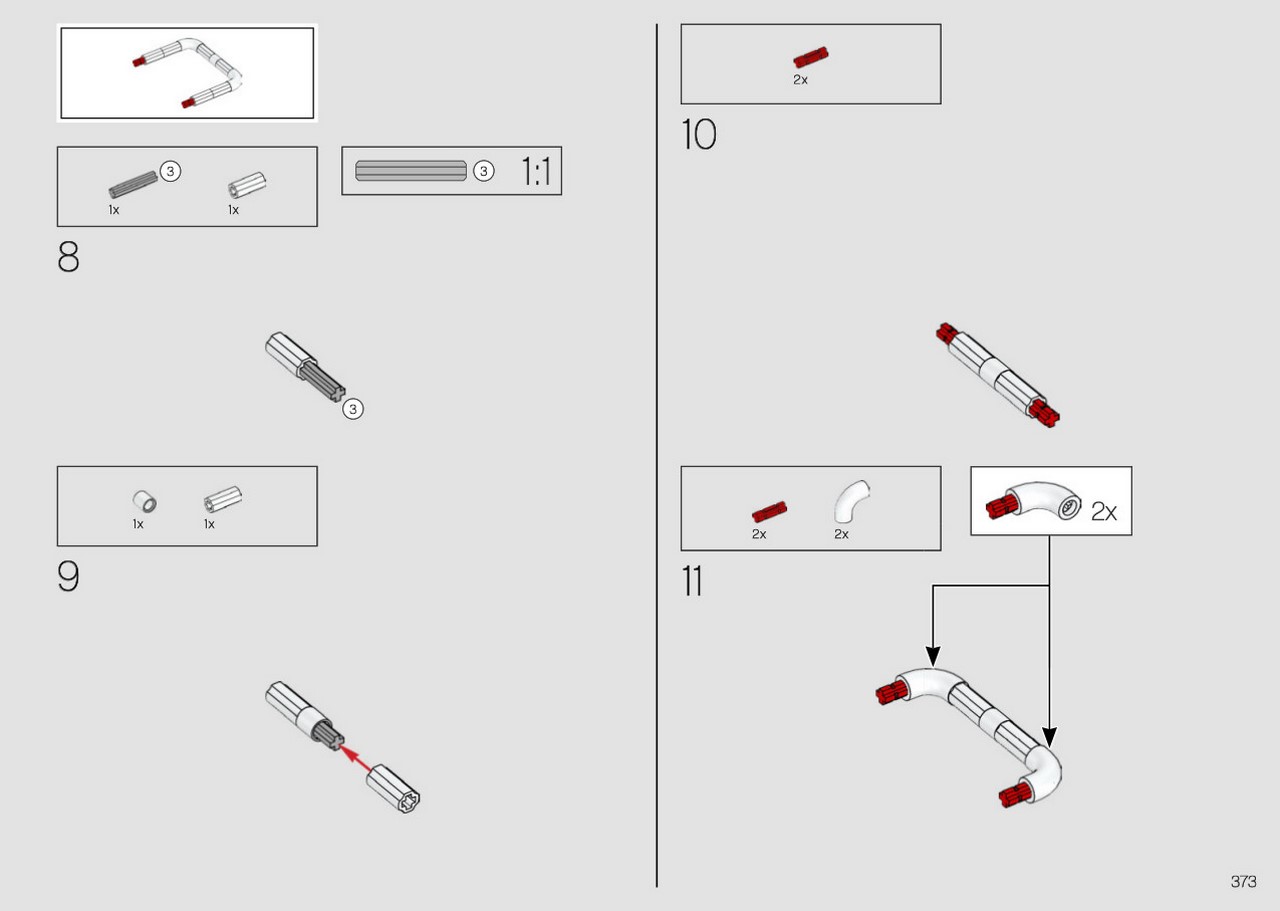 3
1x
1x
3
1:1

8

3

1x
1x

9

2x

10

2x
2x

2x

11

373