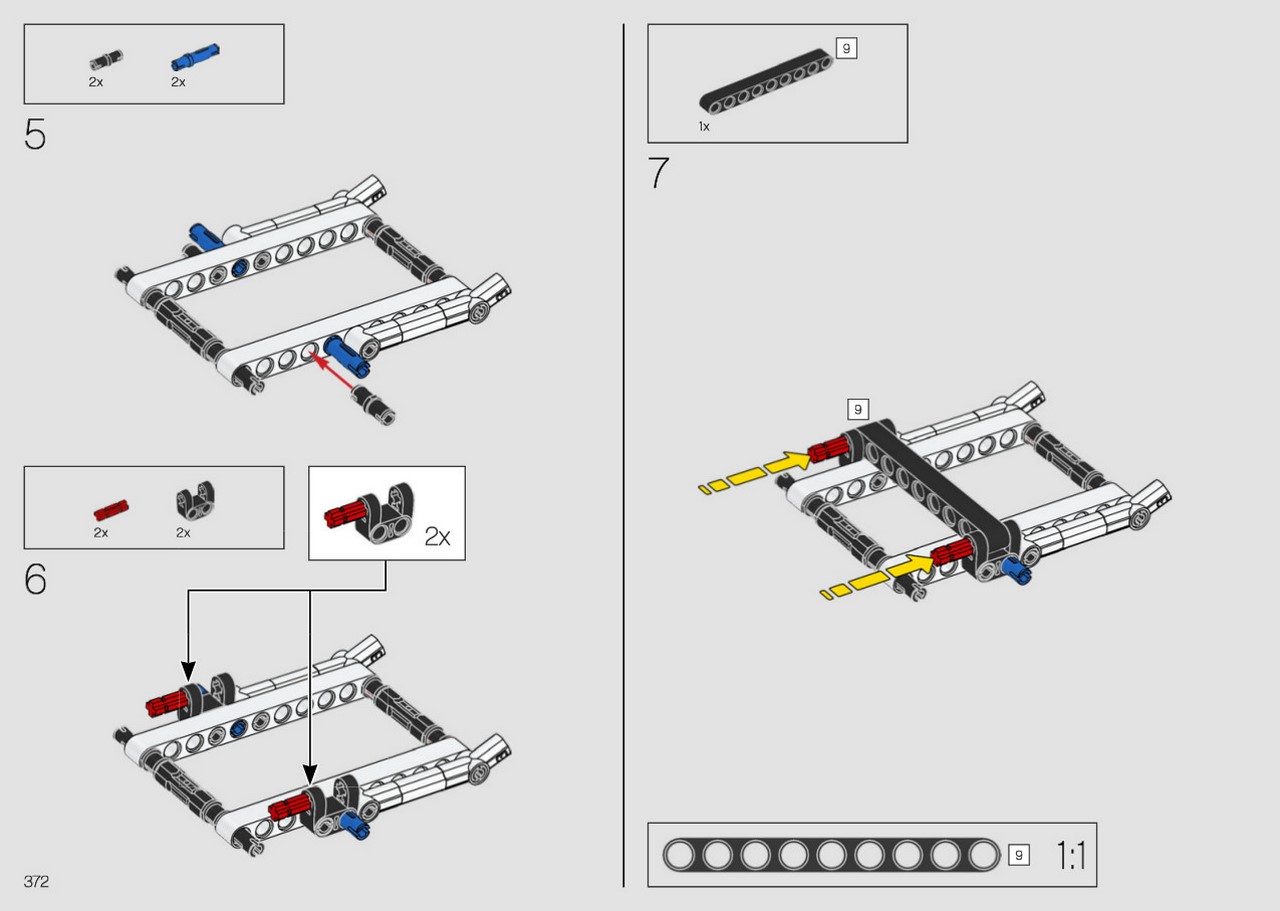 2x 2x

5

2x 2x

2x

6

372

9

1x

7

9

9 1:1