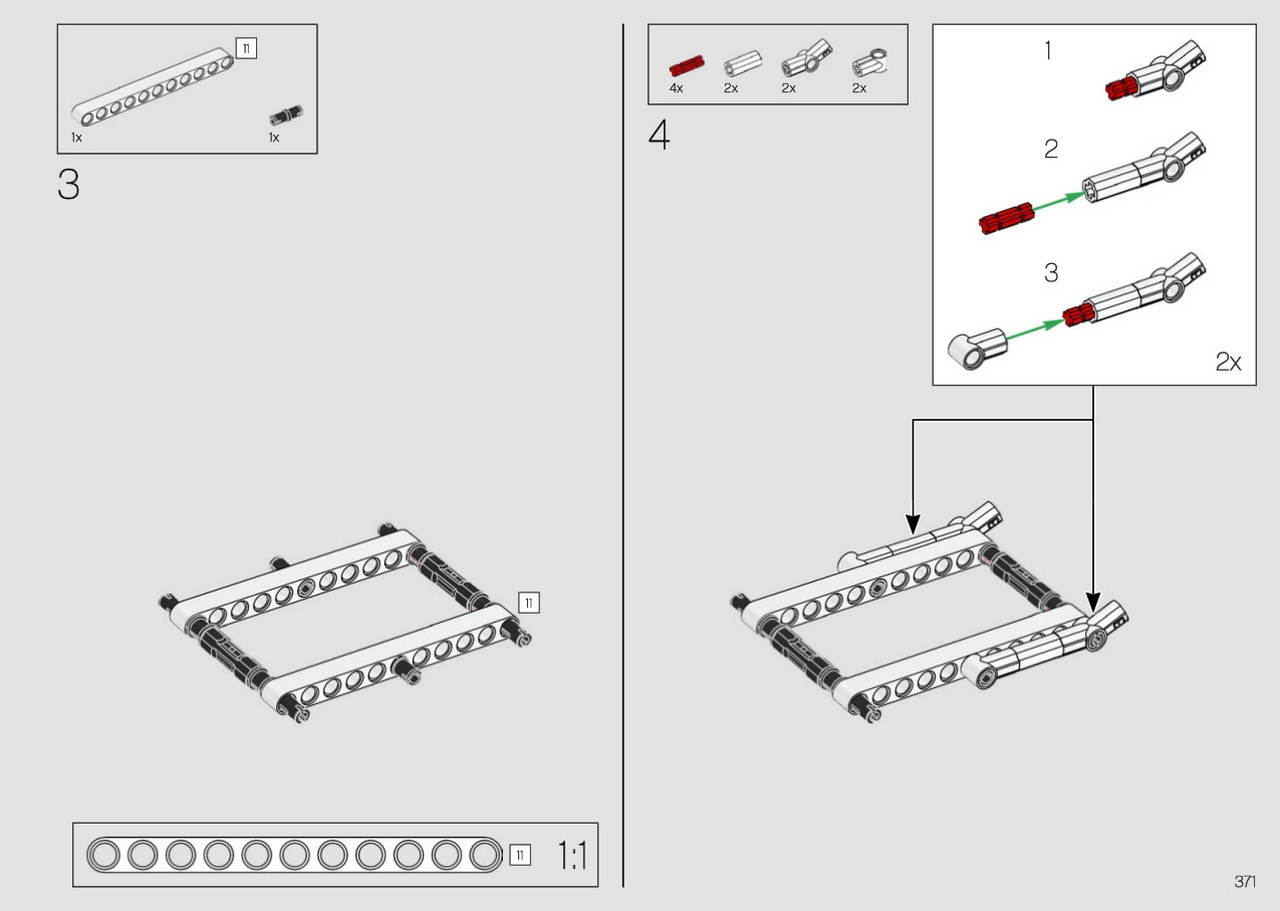 11
1x
1x

3

11

11
1:1

4x
2x
2x
2x

4

1

2

3

2x

371