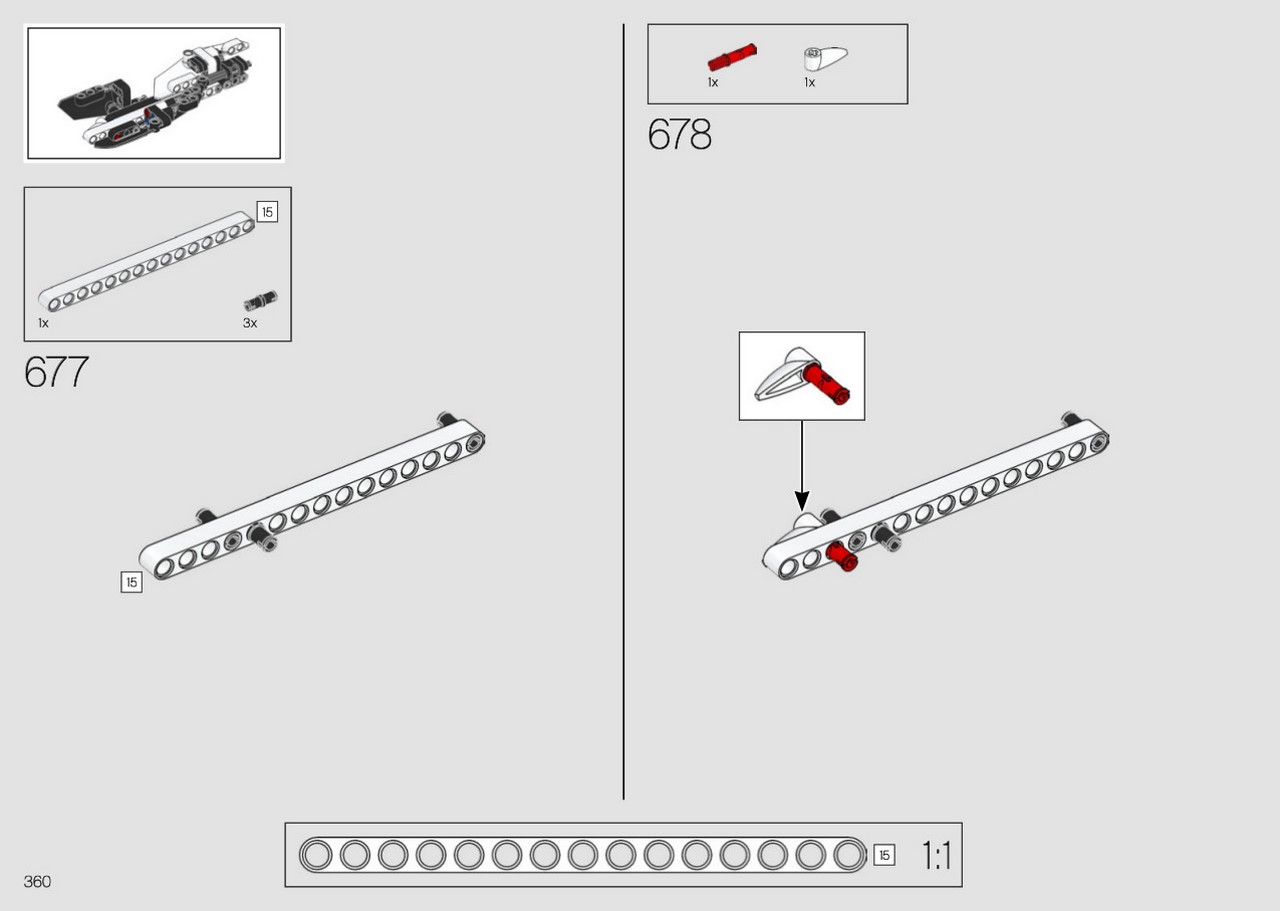 15
1x
3x
677
15
1x
1x
678
15
1:1
360