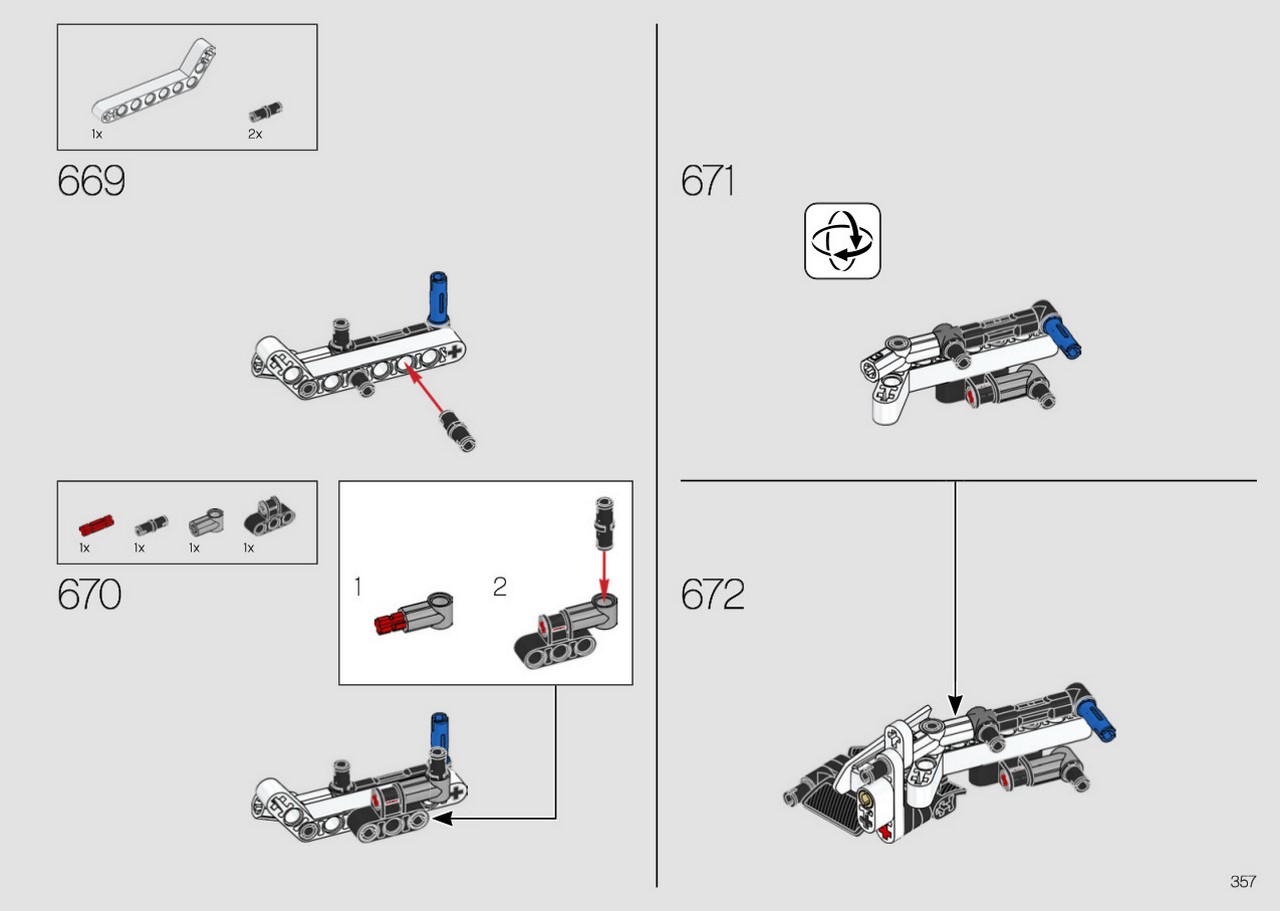 1x 2x

669

1x 1x 1x 1x

670

1

2

671

672

357