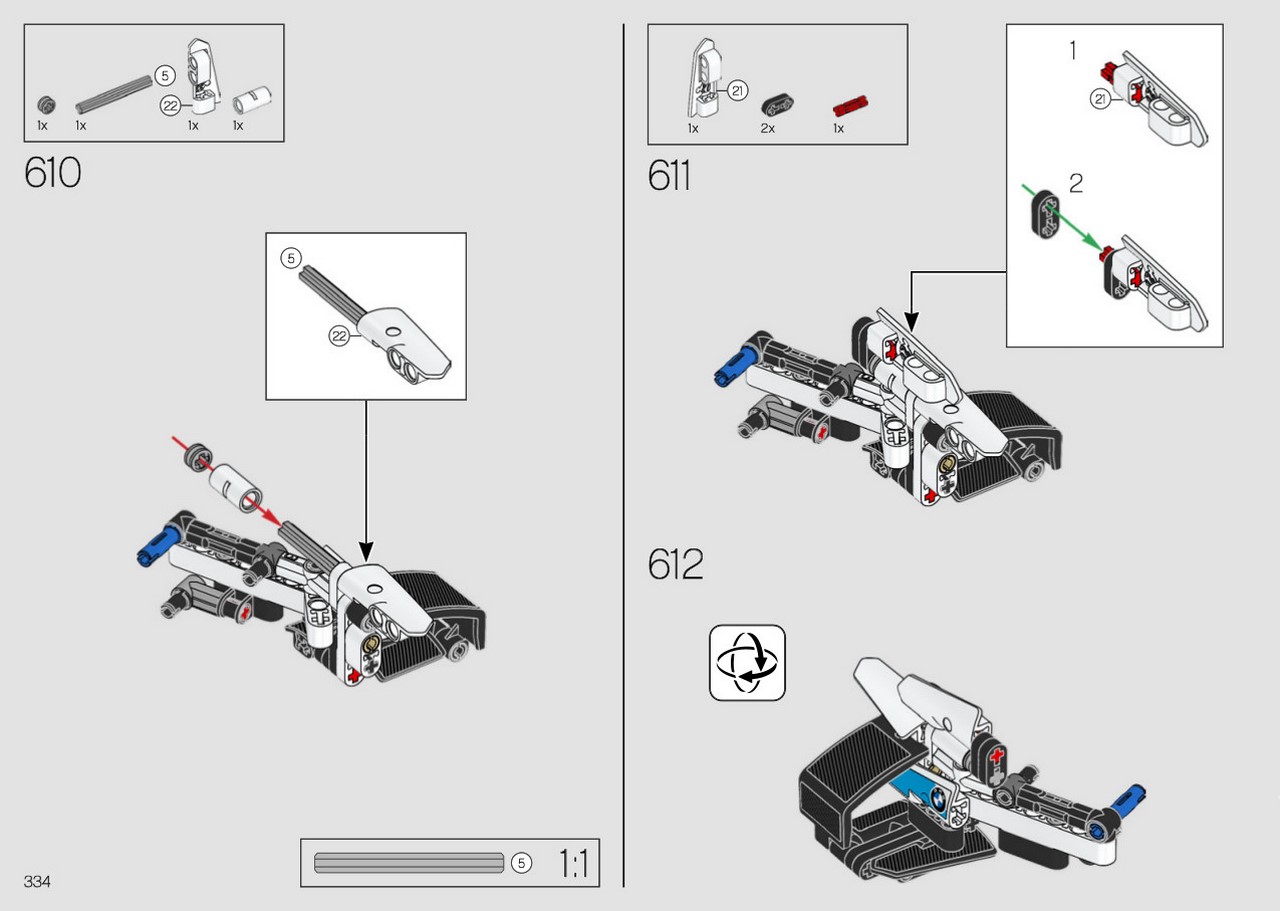 5
22
1x 1x 1x 1x

610

5
22

5 1:1

334

21
1x 2x 1x

611

1
21

2

612