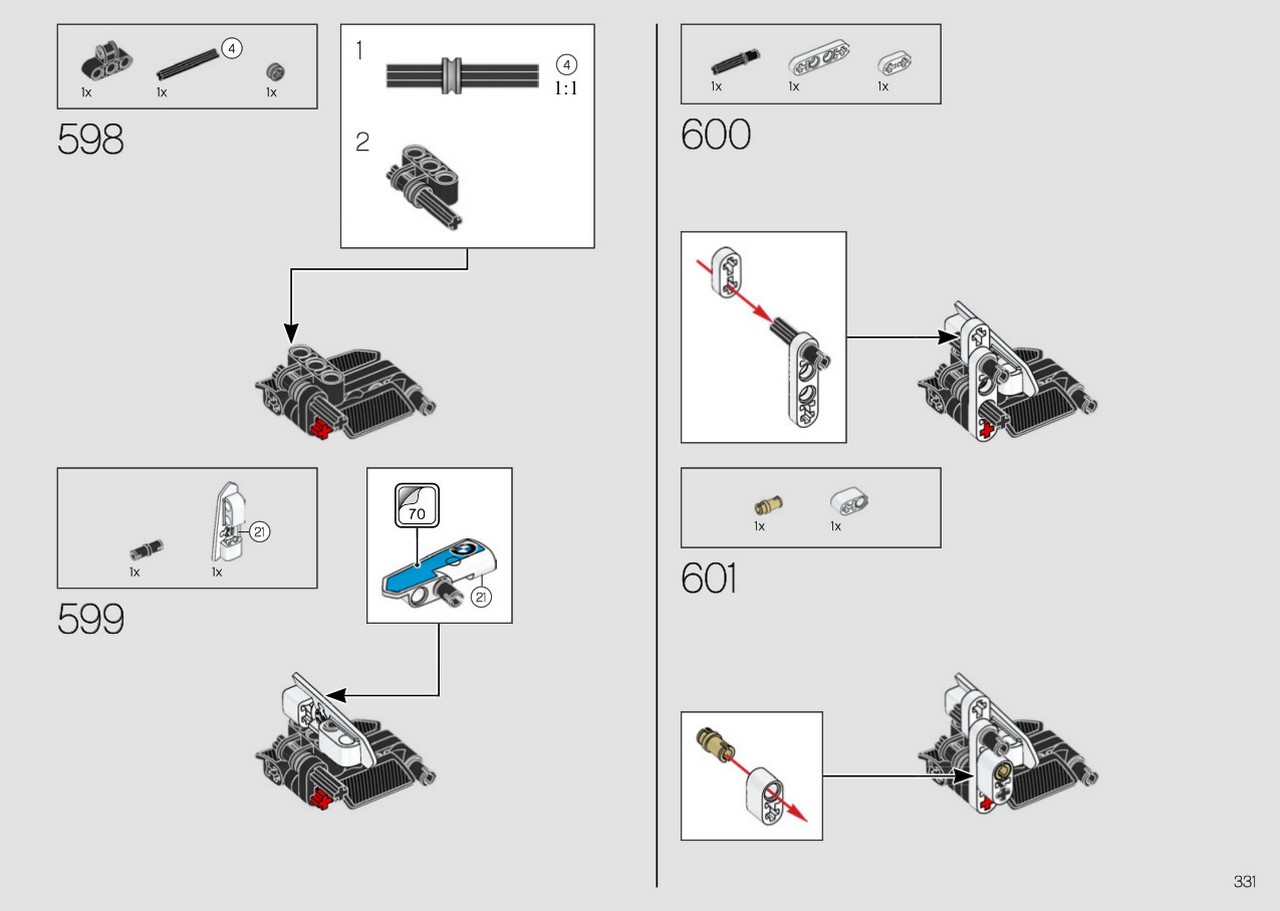 1x 1x 4 1x

598

1

4
1:1

2

1x 1x 21

599

70

21

1x 1x 1x

600

1x 1x

601

331