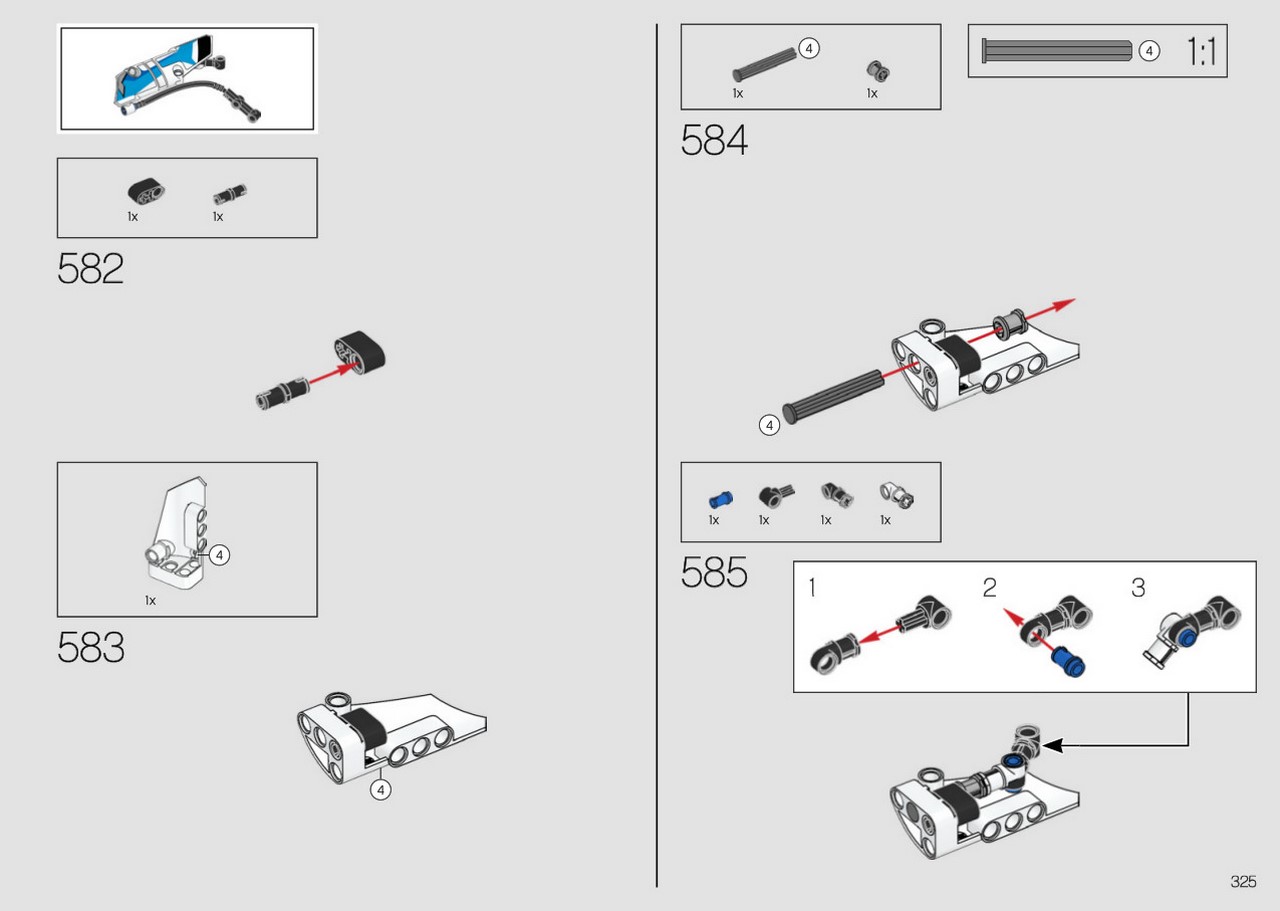 1x 1x

582

4

1x

583

4

4

1x 1x

4 1:1

584

4

1x 1x 1x 1x

585

1 2 3

325