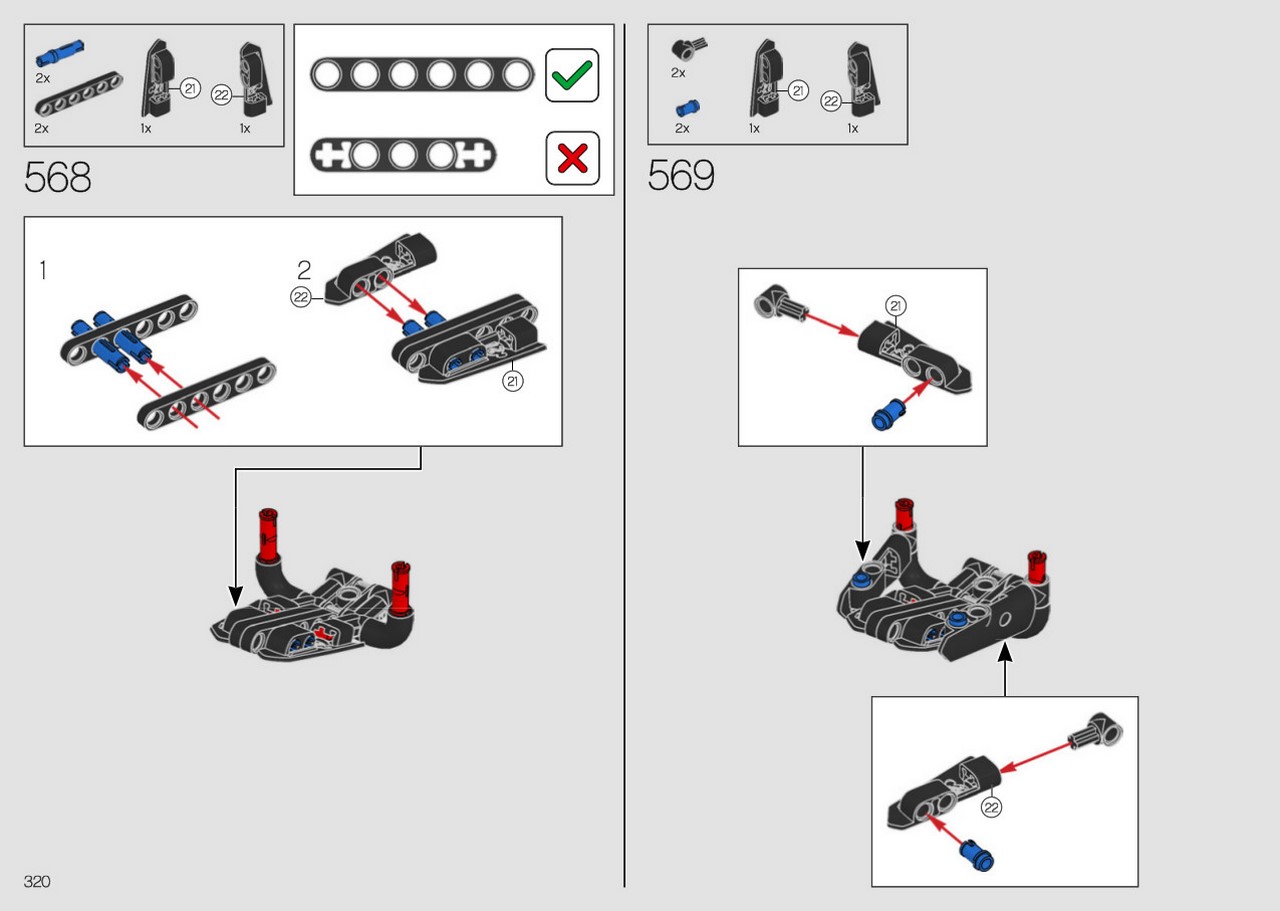 2x
2x
21
1x
22
1x

568

1
2
22
21

2x
2x
21
1x
22
1x

569

21

22

320