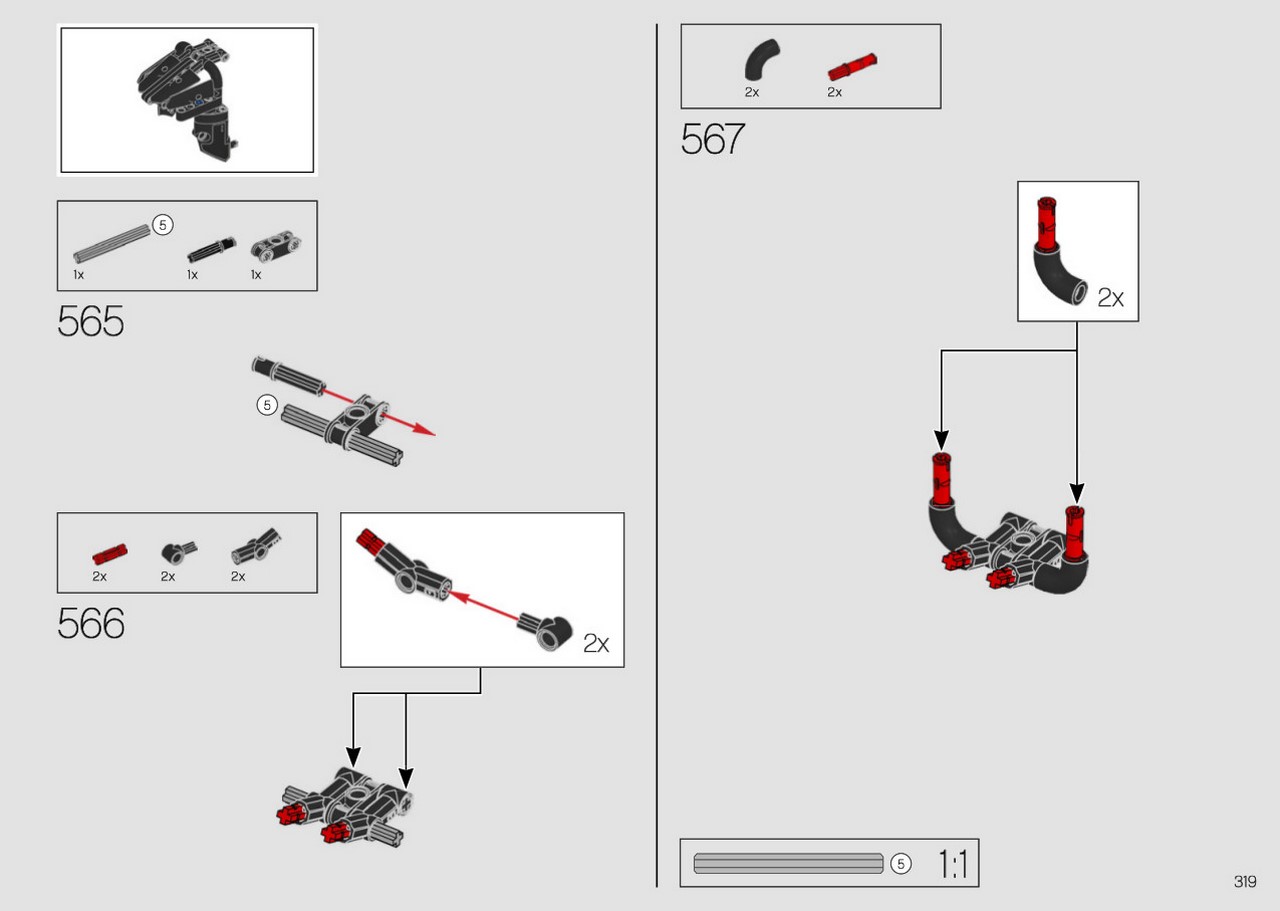 5
1x 1x 1x

565

5

2x 2x 2x

566

2x

2x 2x

567

2x

5 1:1

319