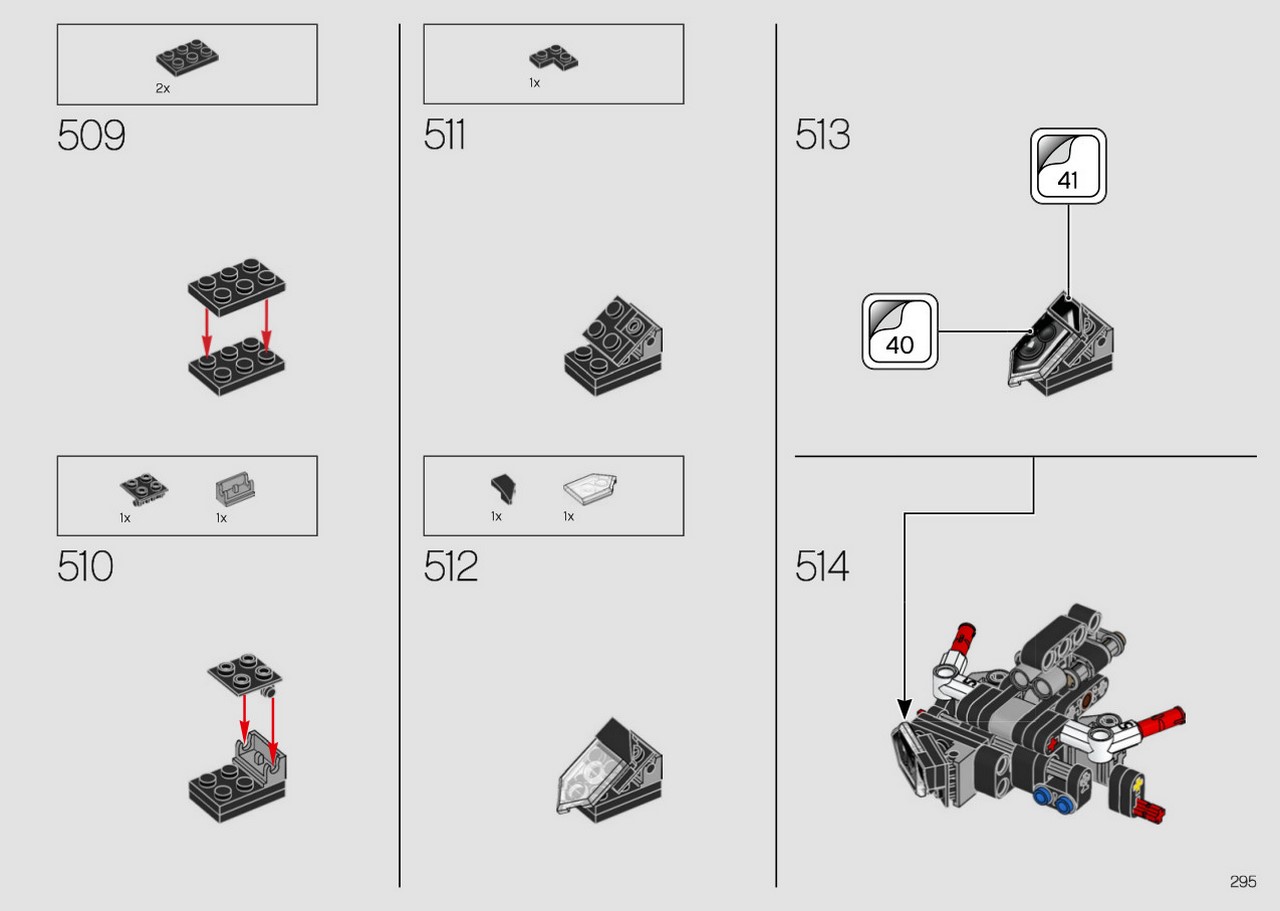 2x

509

1x 1x

510

1x

511

1x 1x

512

513

41

40

514

295