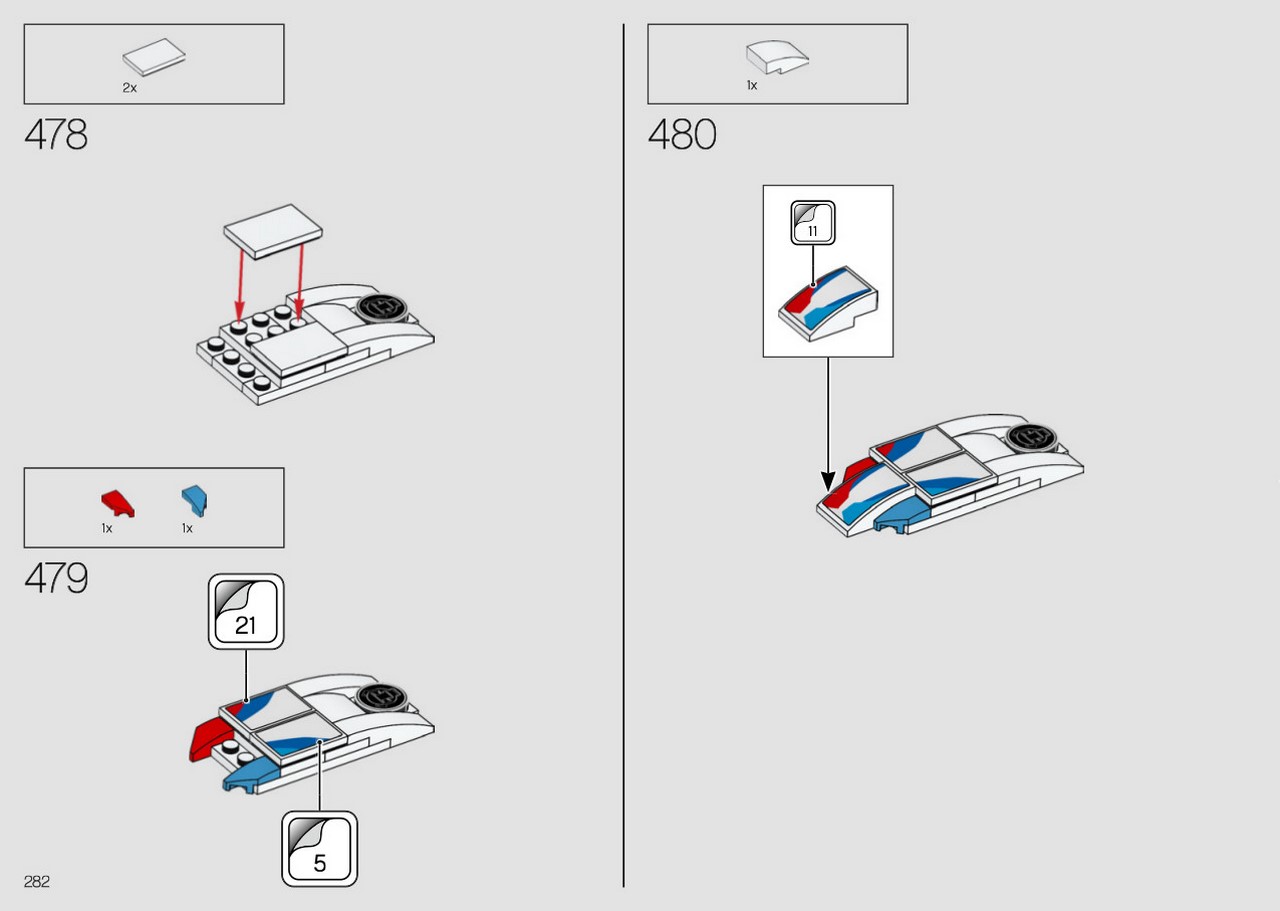 2x

478

1x

1x

479

21

5

282

1x

480

11