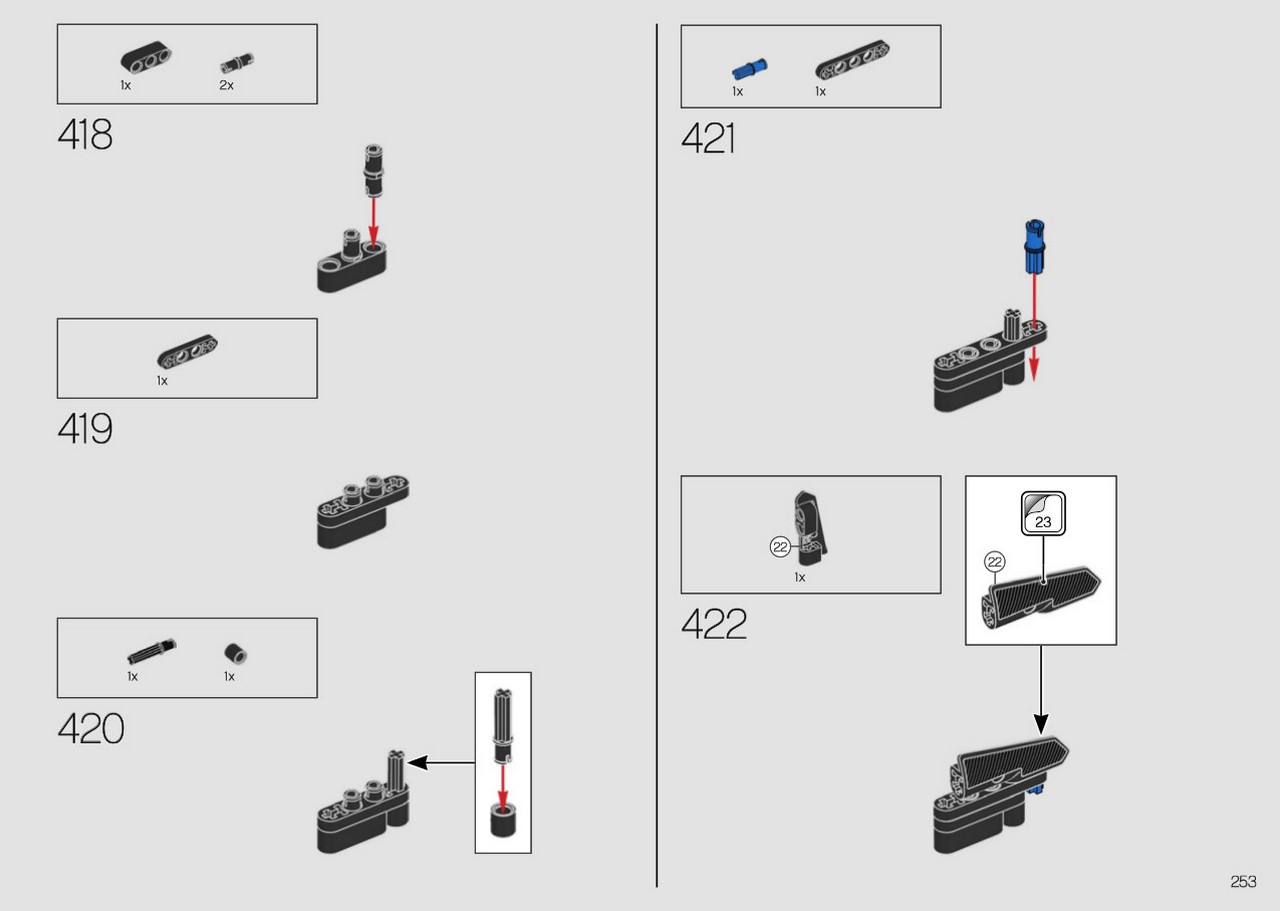 1x 2x

418

1x

419

1x 1x

420

1x 1x

421

22

1x

422

23

22

253