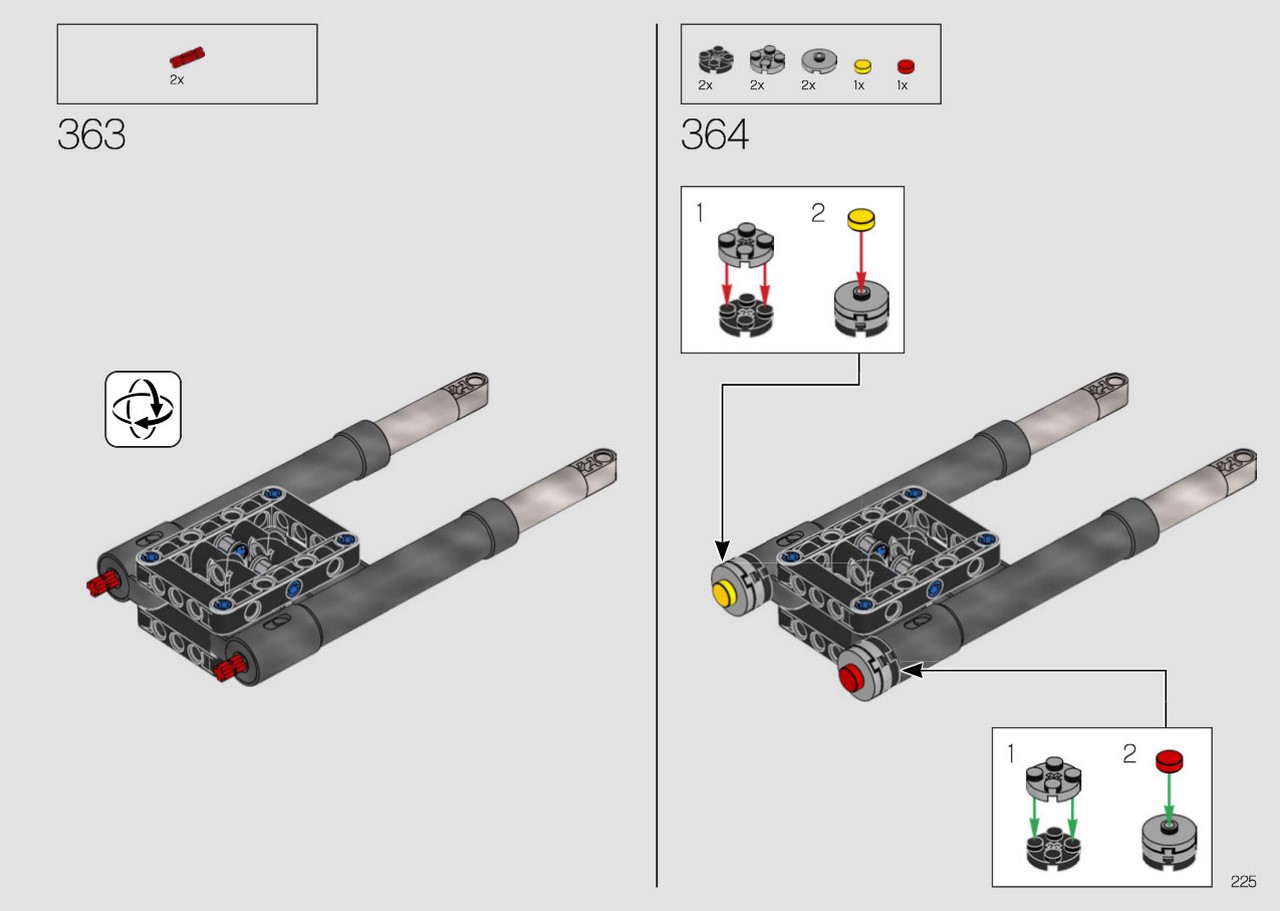 2x

363

2x 2x 2x 1x 1x

364

1 2

1 2

225