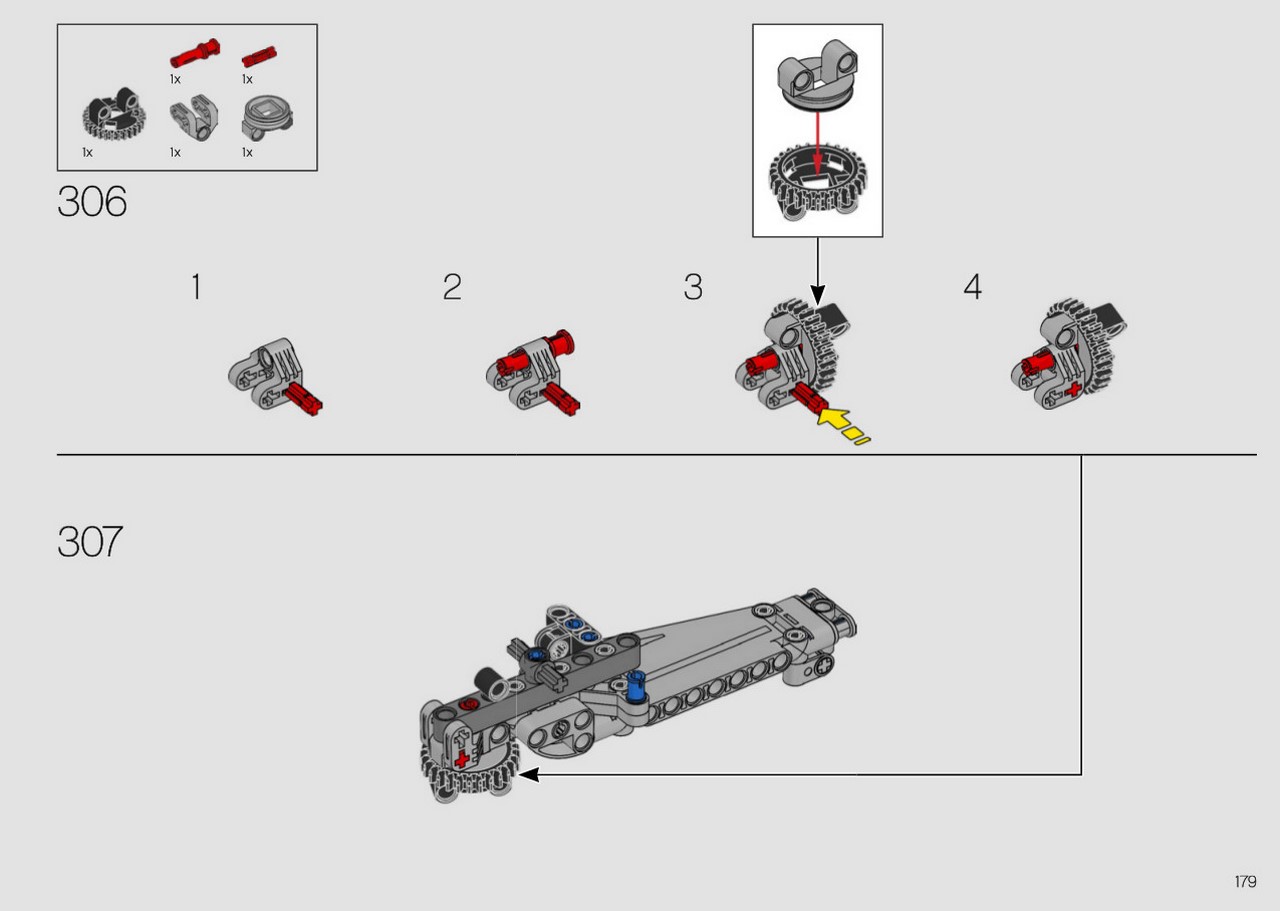 1x 1x
1x 1x 1x

306

1 2 3 4

307

179