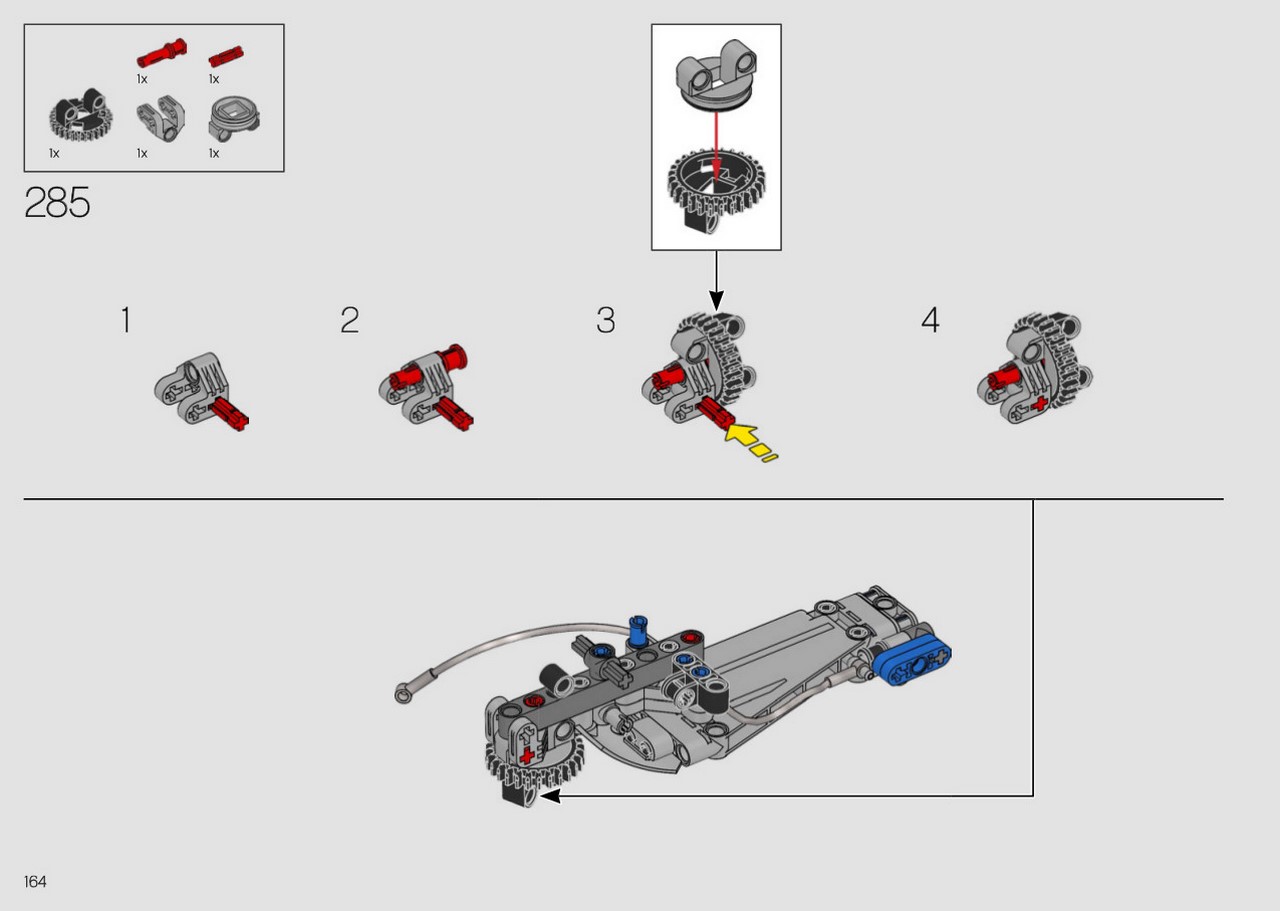 1x
1x
1x
1x
1x

285

1

2

3

4

164