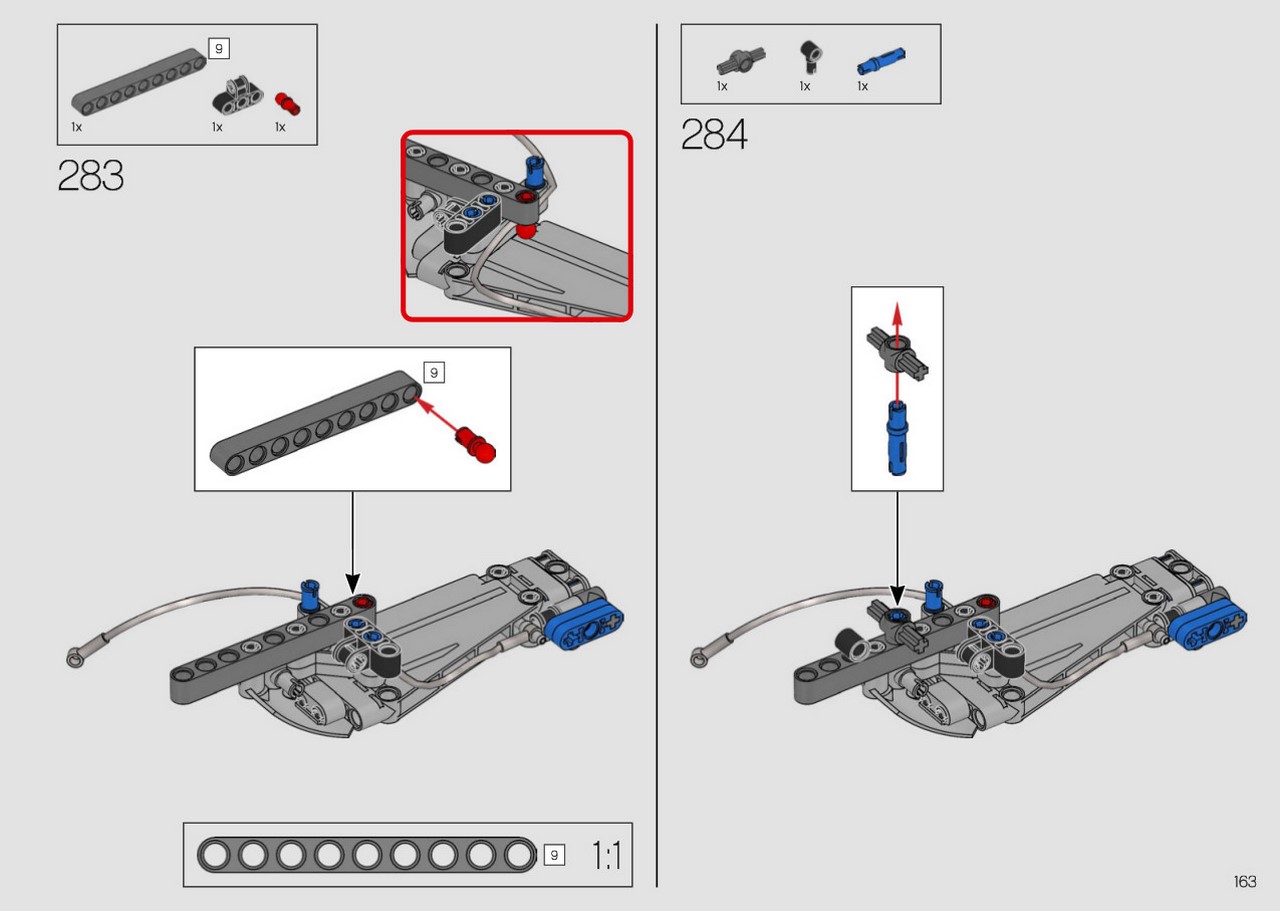 9

1x 1x 1x

283

9

9 1:1

1x 1x 1x

284

163