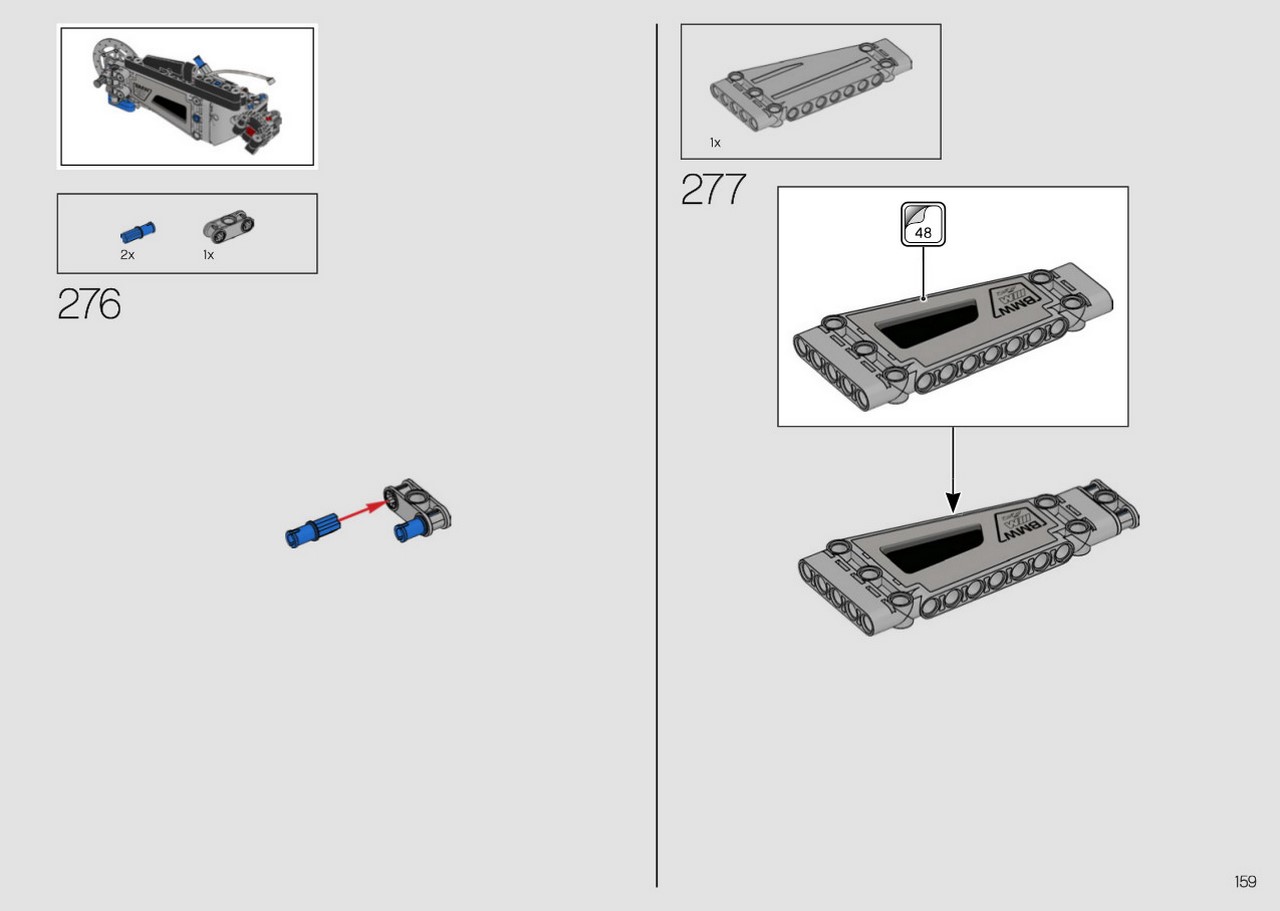 2x 1x

276

1x

277

48

BMW

BMW

159