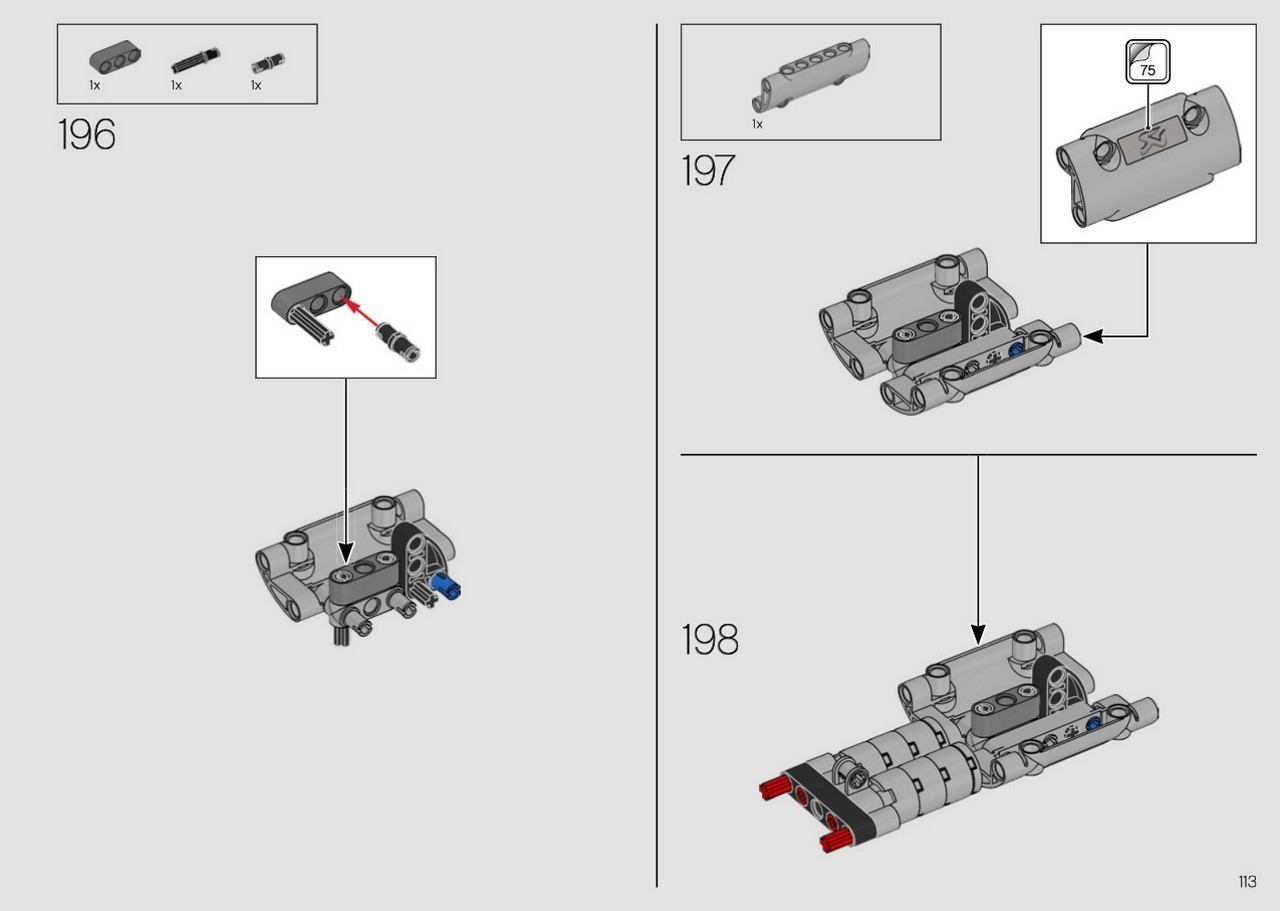 1x 1x 1x

196

1x

197

75

198

113