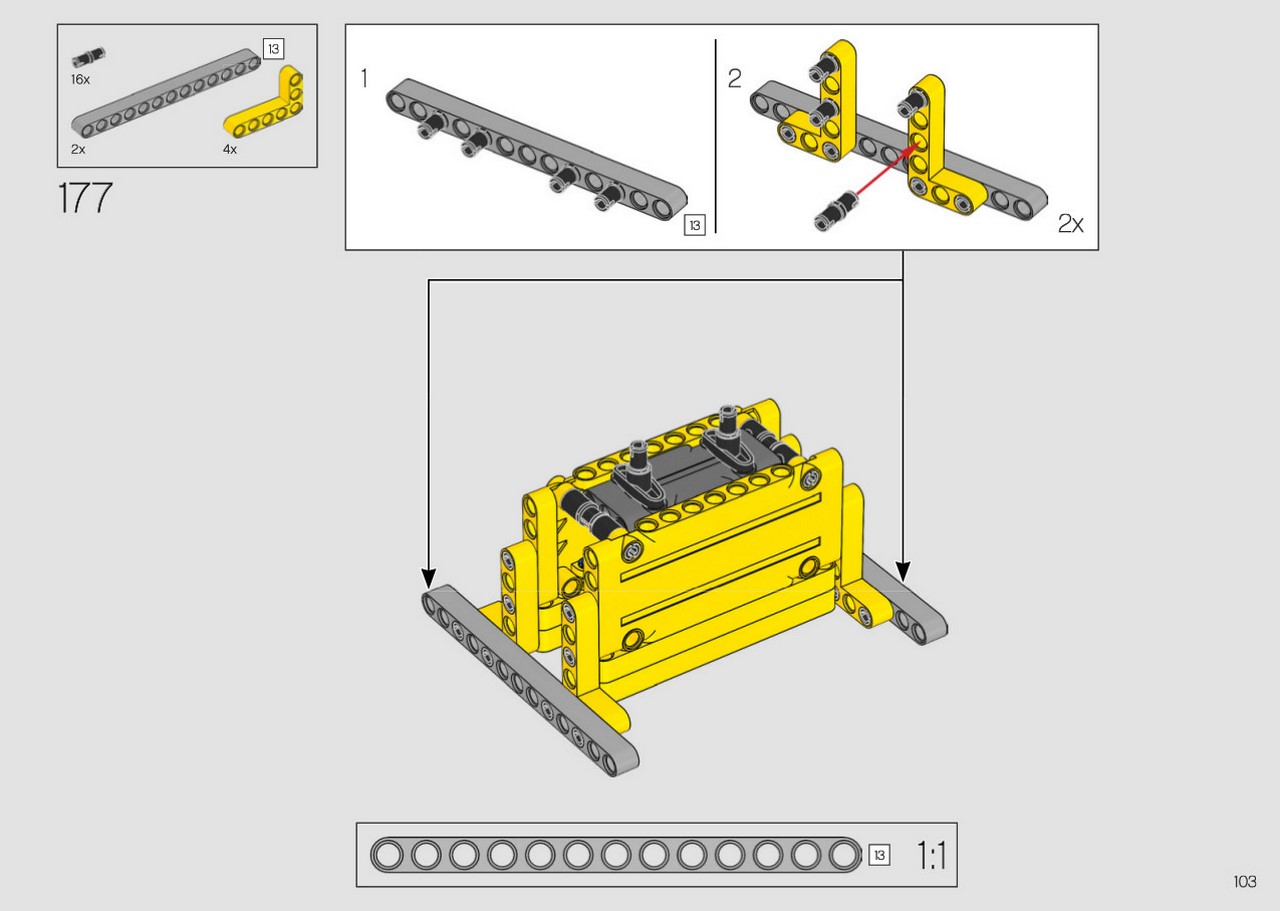 16x
13
2x
4x

177

1
13

2
2x

13
1:1

103