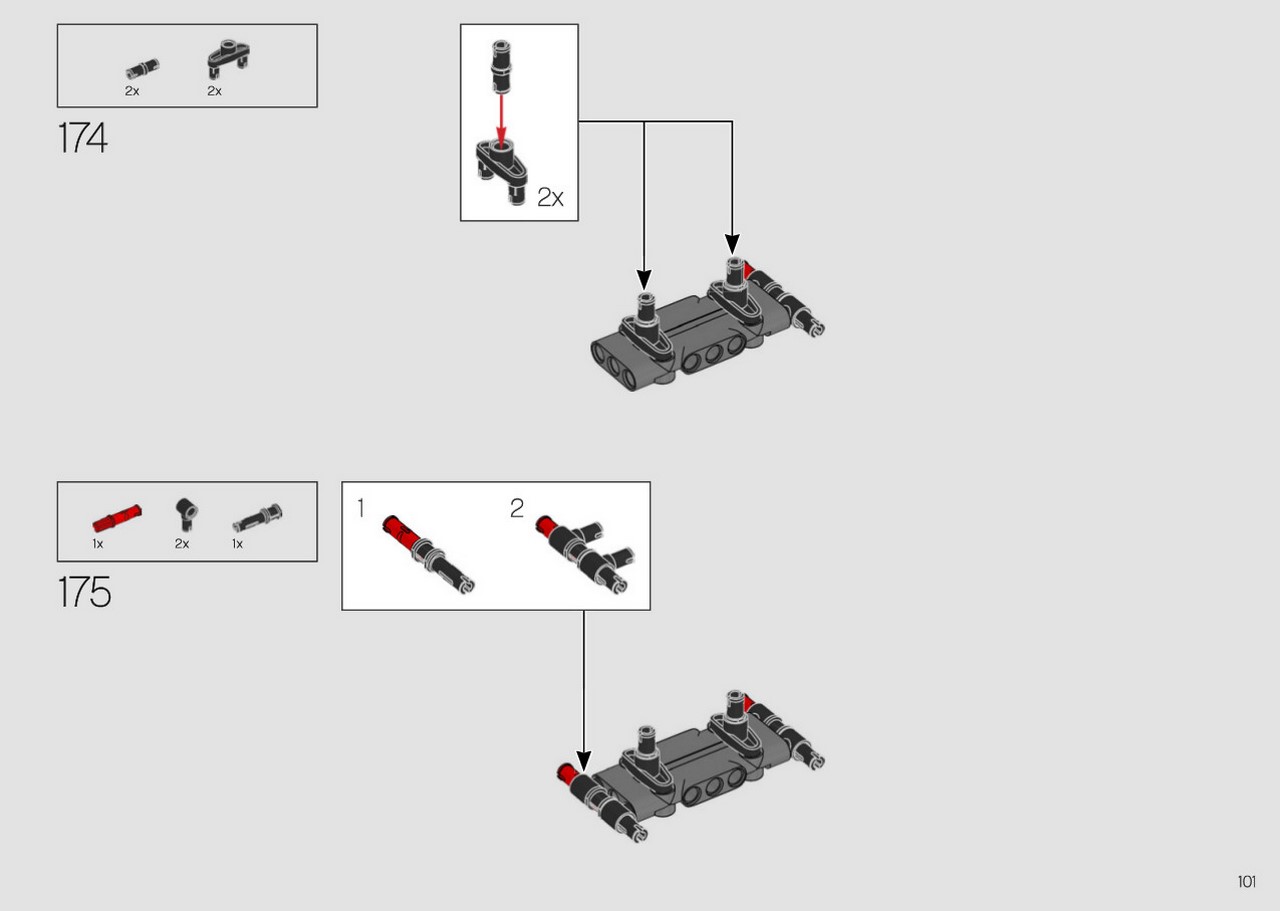 2x 2x

174

2x

1x 2x 1x

175

1

2

101