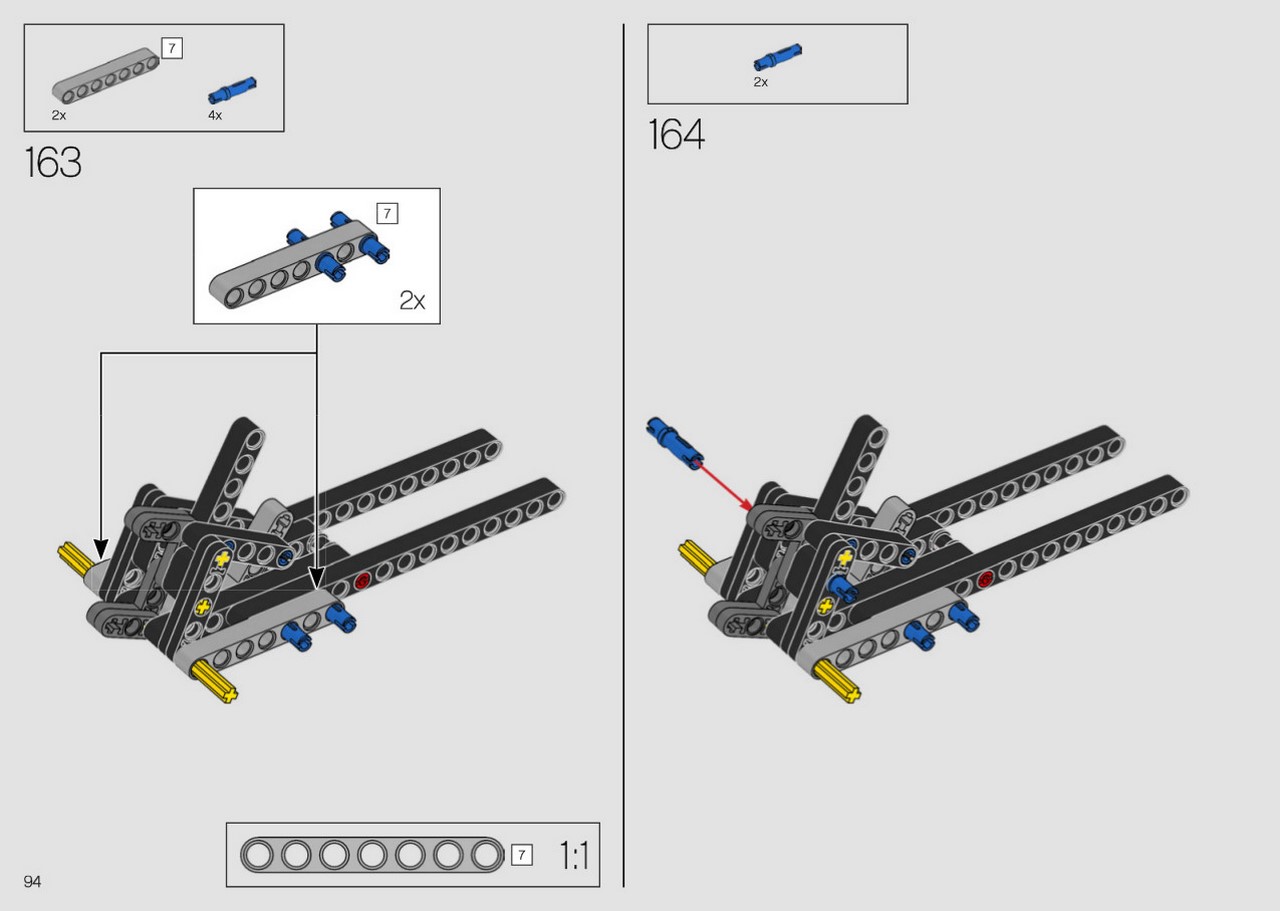 7
2x
4x
163
7
2x
7
1:1
94
2x
164