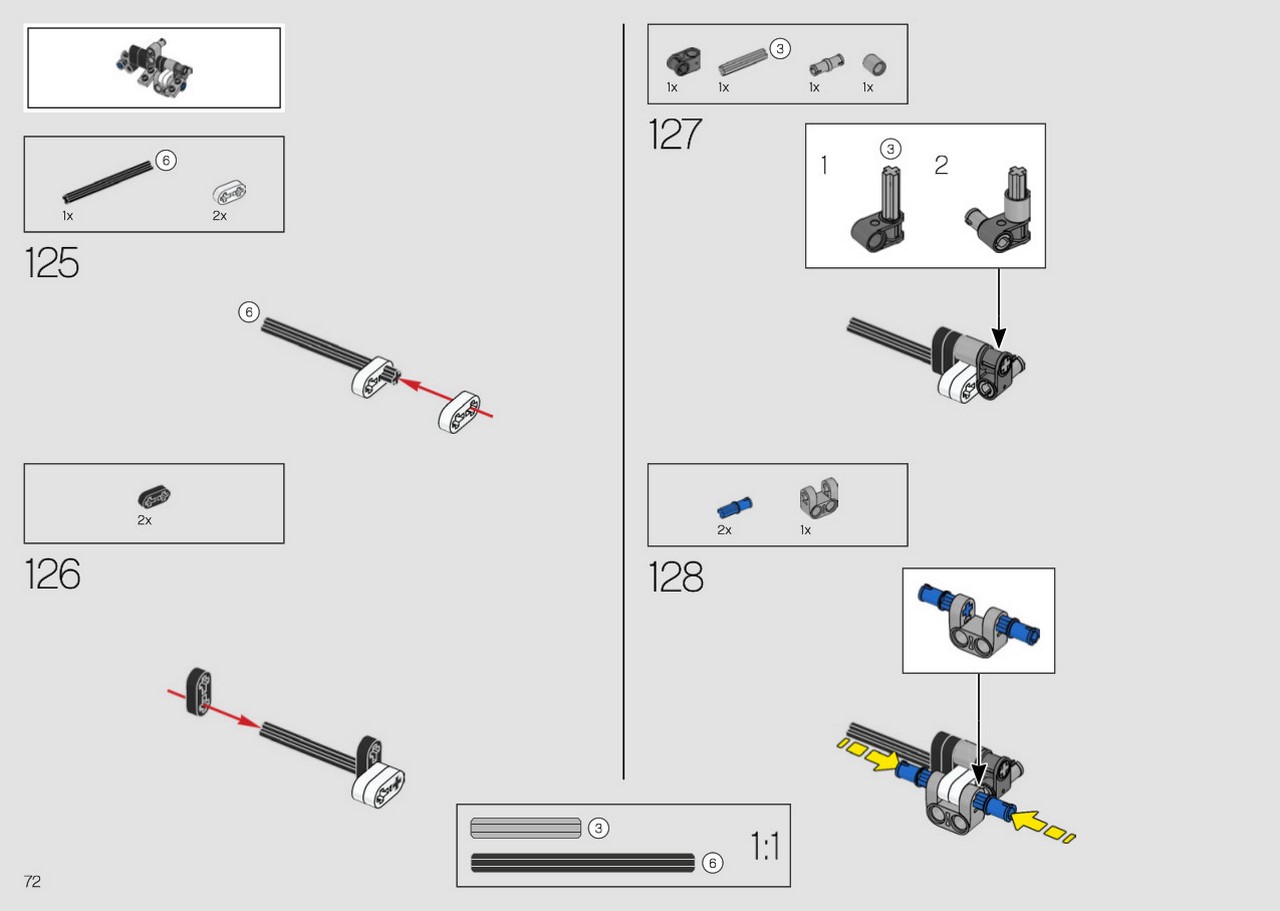 6
1x
2x

125

6

2x

126

3
1x
1x
1x
1x

127

1
3
2

2x
1x

128

3
6
1:1

72