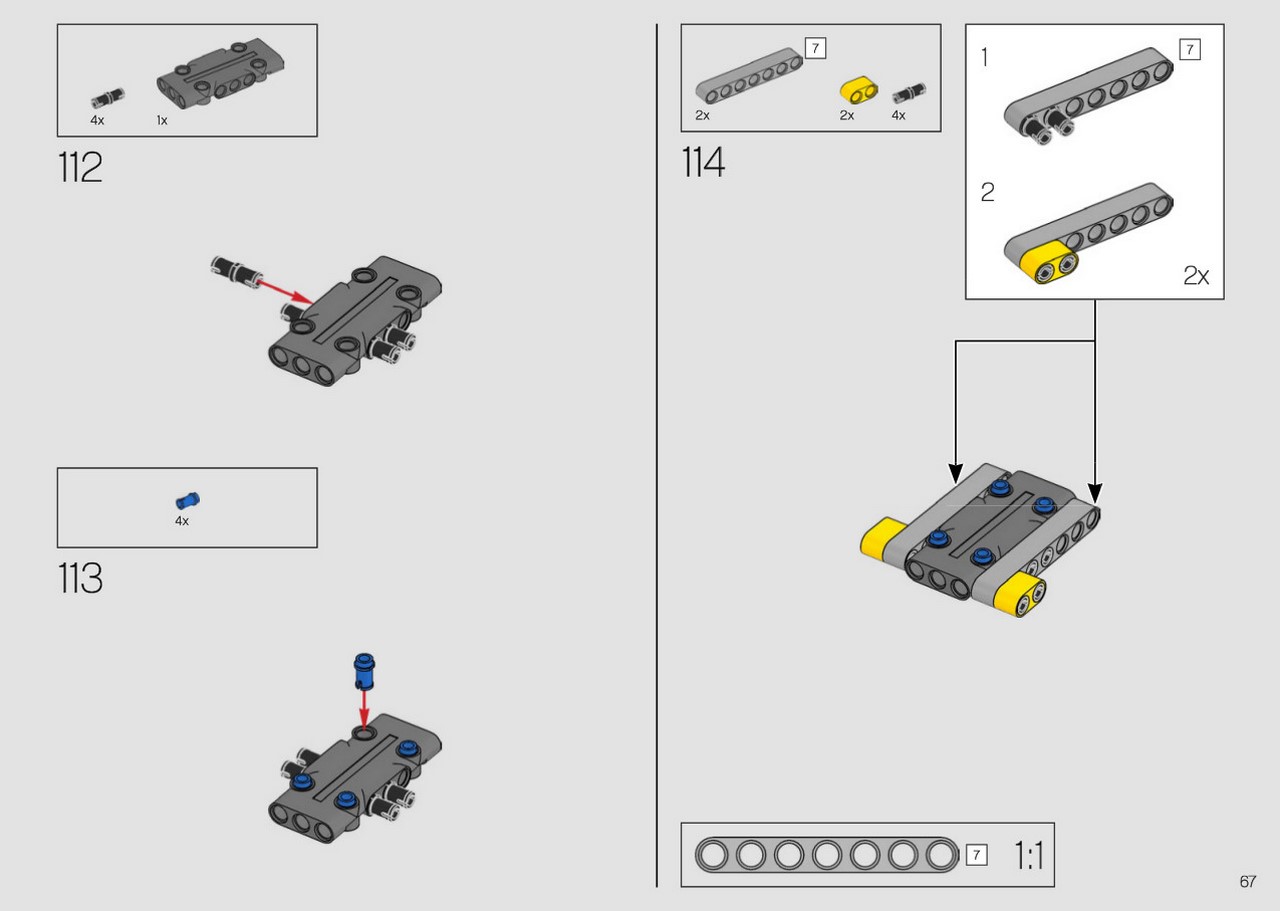 4x 1x

112

4x

113

7

2x 2x 4x

114

1 7

2

2x

7 1:1

67