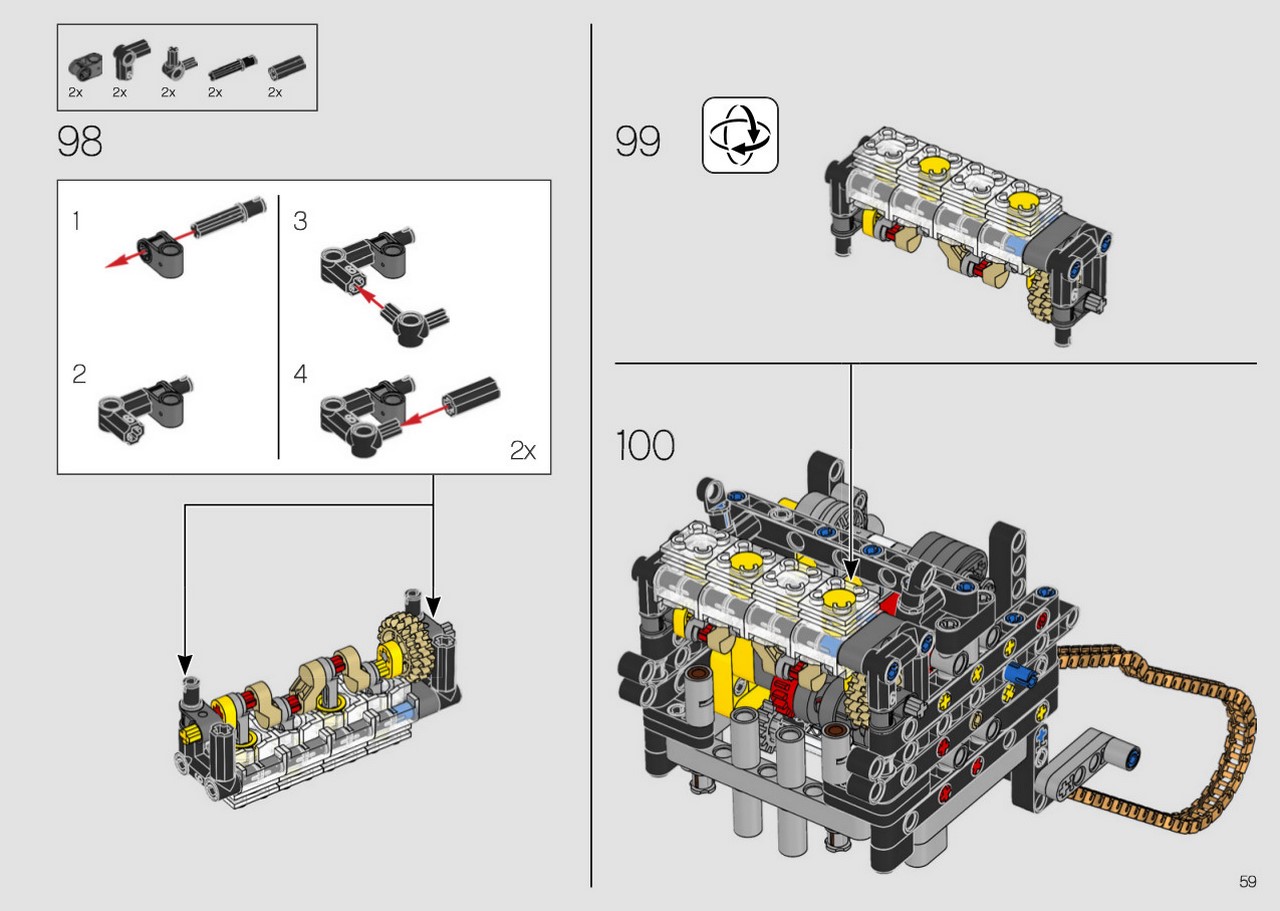 2x 2x 2x 2x 2x

98

1

2

3

4

2x

99

100

59