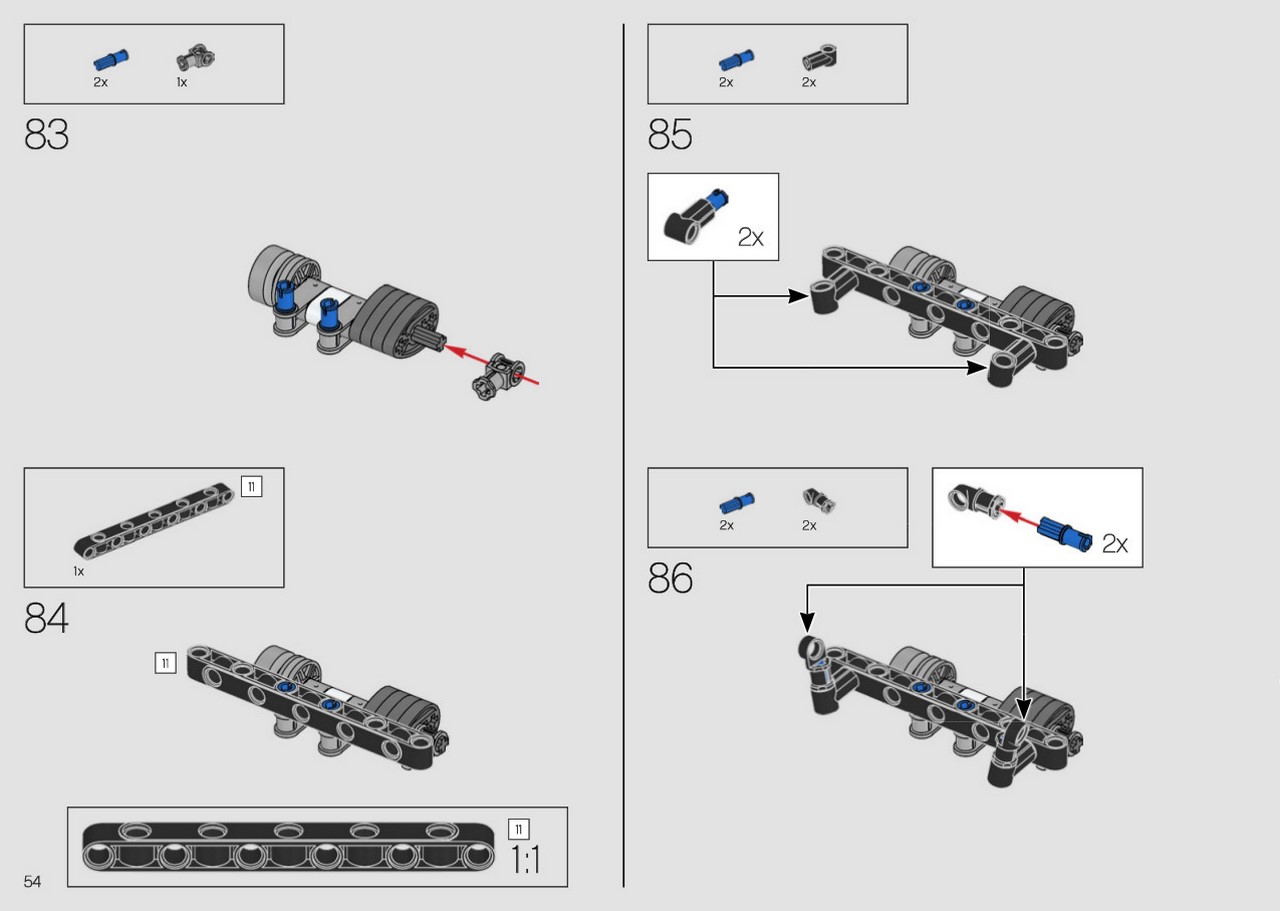 2x 1x

83

11

1x

84

11

11

1:1

54

2x 2x

85

2x

2x 2x

2x

86