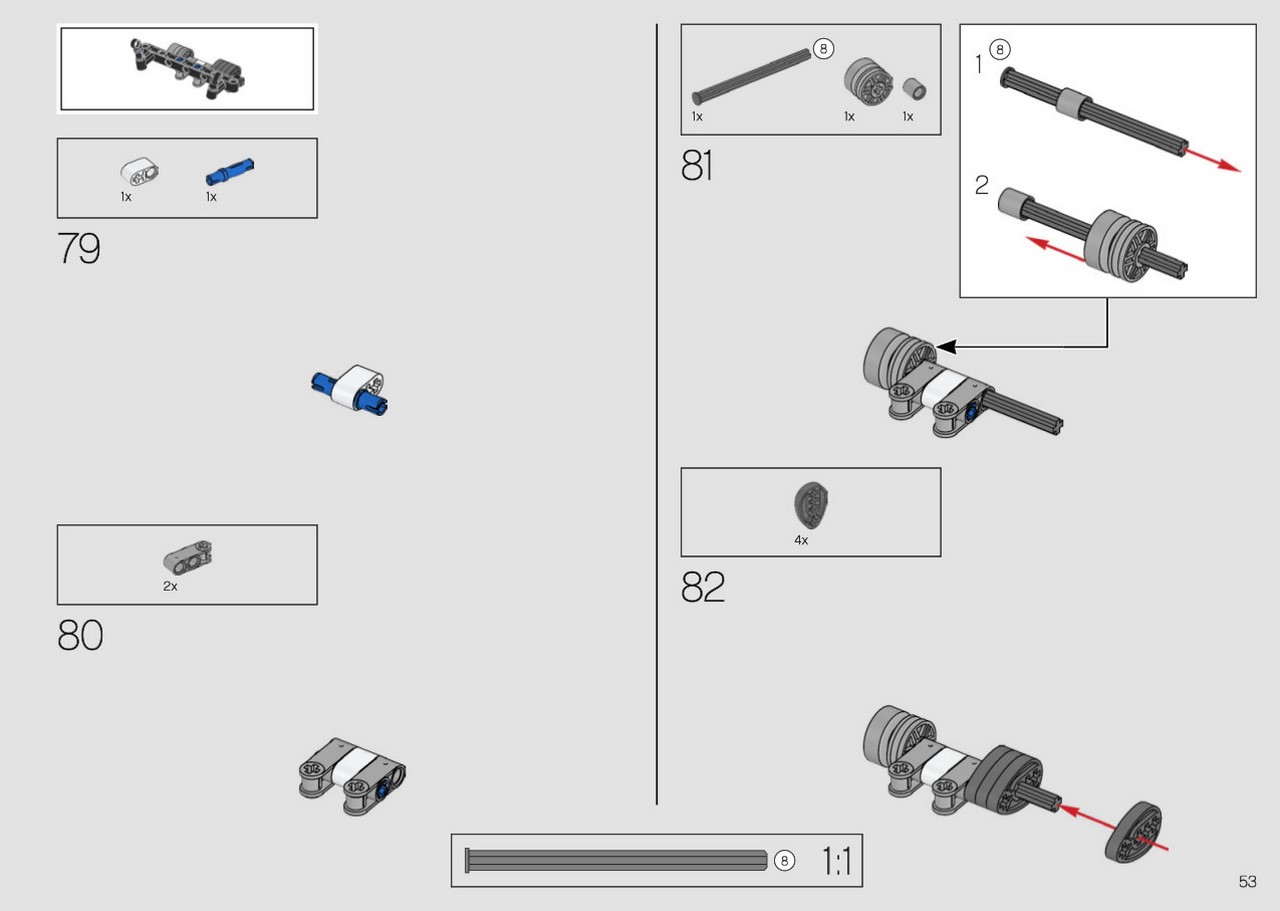 1x 1x

79

2x

80

8

1x 1x 1x

81

1 8

2

4x

82

8 1:1

53