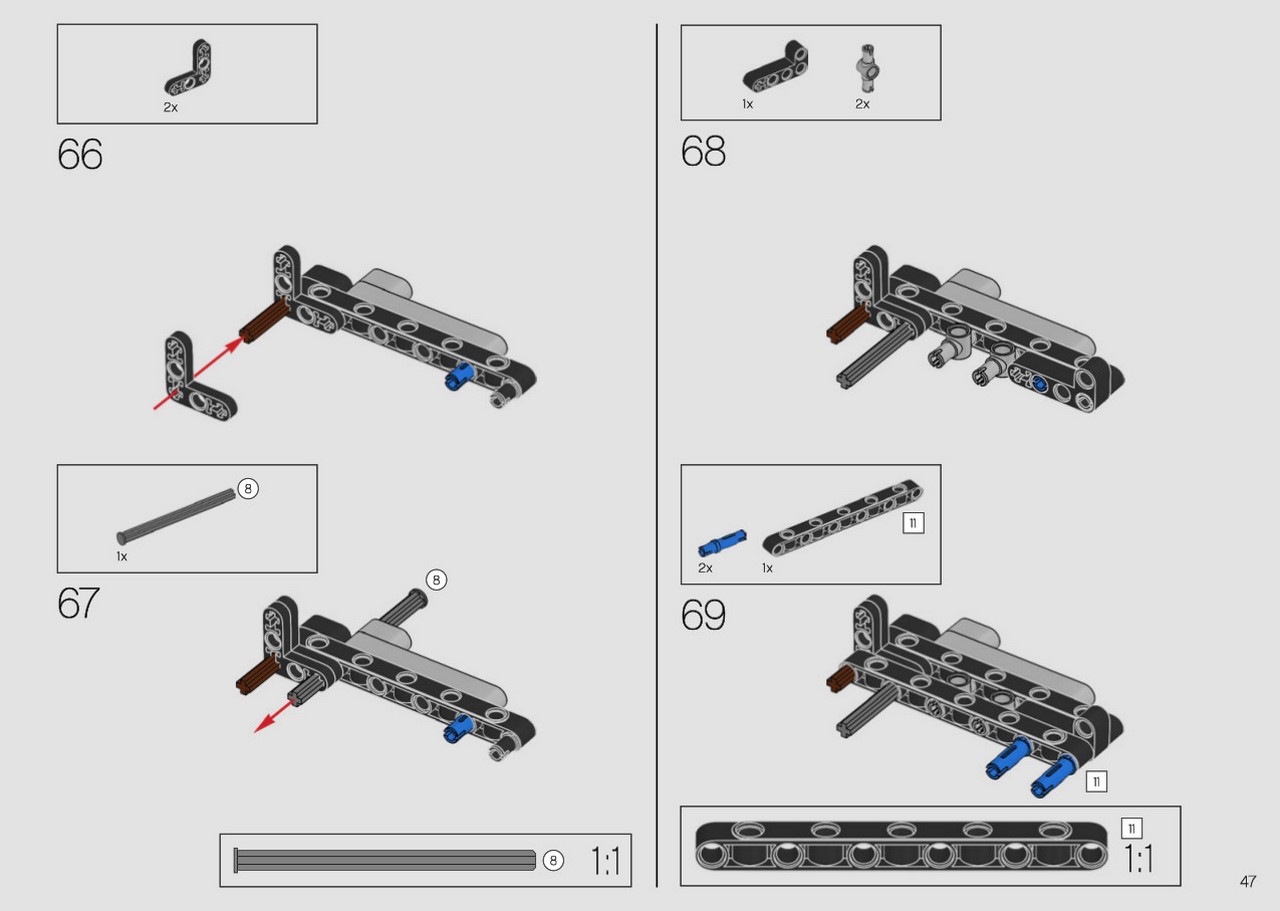 2x

66

1x

8

67

8

8

1:1

1x

2x

68

2x

1x

11

69

11

11

1:1

47