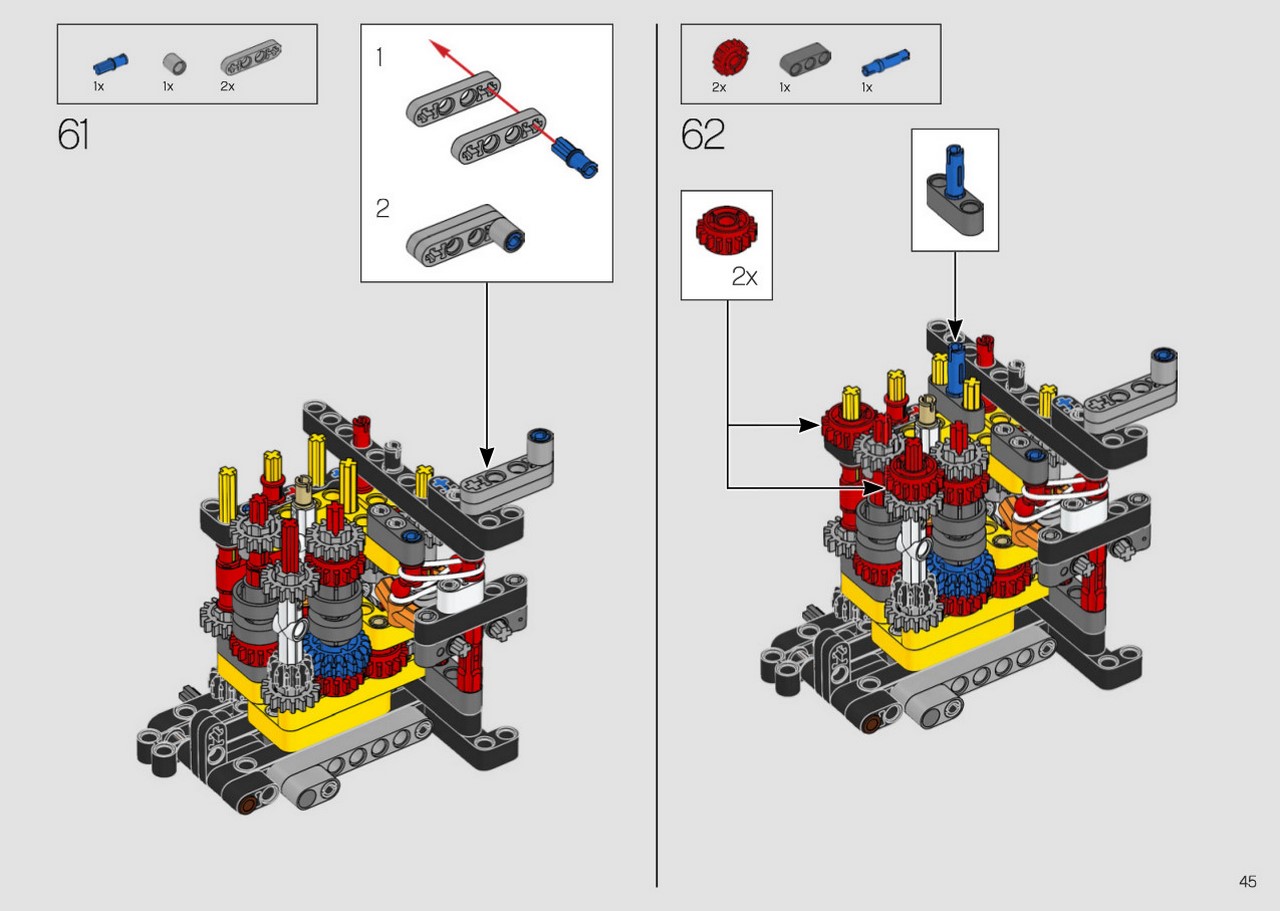 1x 1x 2x

61

1

2

2x 1x 1x

62

2x

45